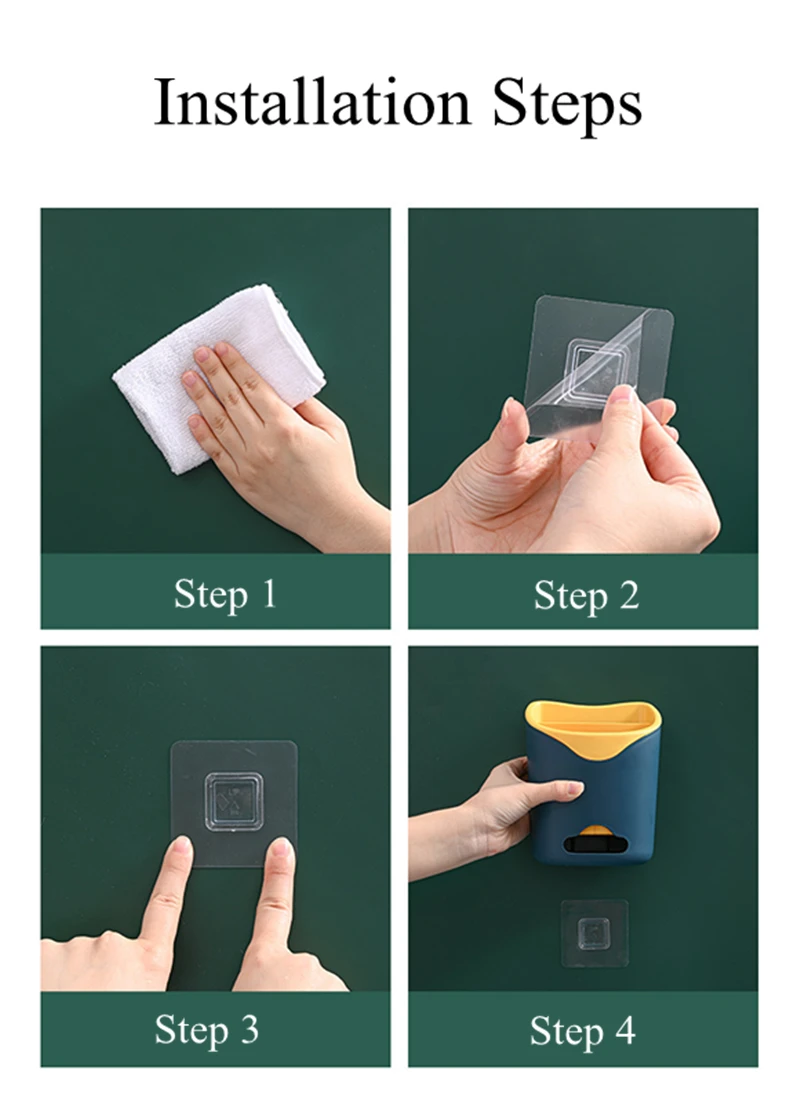 Installation Steps

Step 1

Step 2

Step 3

Step 4