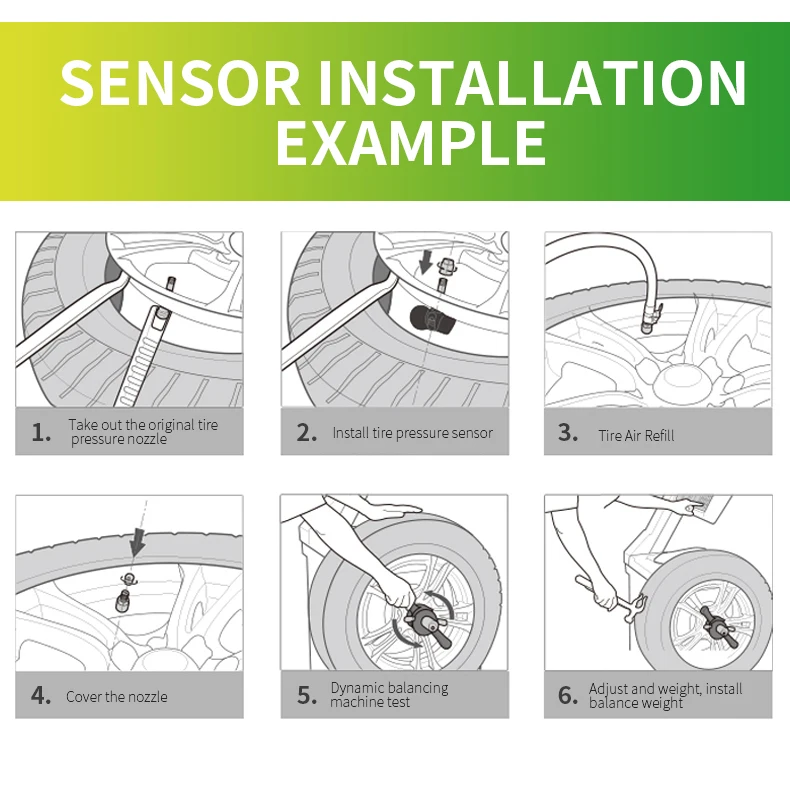 SENSOR INSTALLATION EXAMPLE

1. Take out the original tire pressure nozzle

2. Install tire pressure sensor

3. Tire Air Refill

4. Cover the nozzle

5. Dynamic balancing machine test

6. Adjust and weight, install balance weight