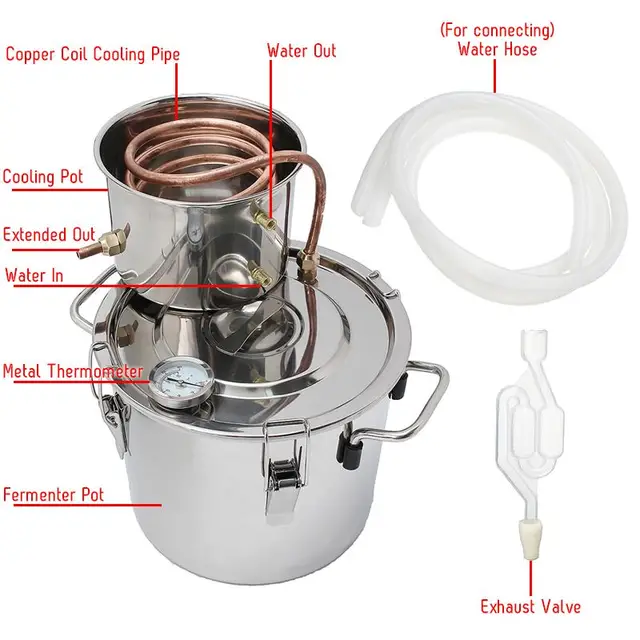 Copper Coil Cooling Pipe

Water Out

(For connecting)
Water Hose

Cooling Pot

Extended Out

Water In

Metal Thermometer

Fermenter Pot

Exhaust Valve