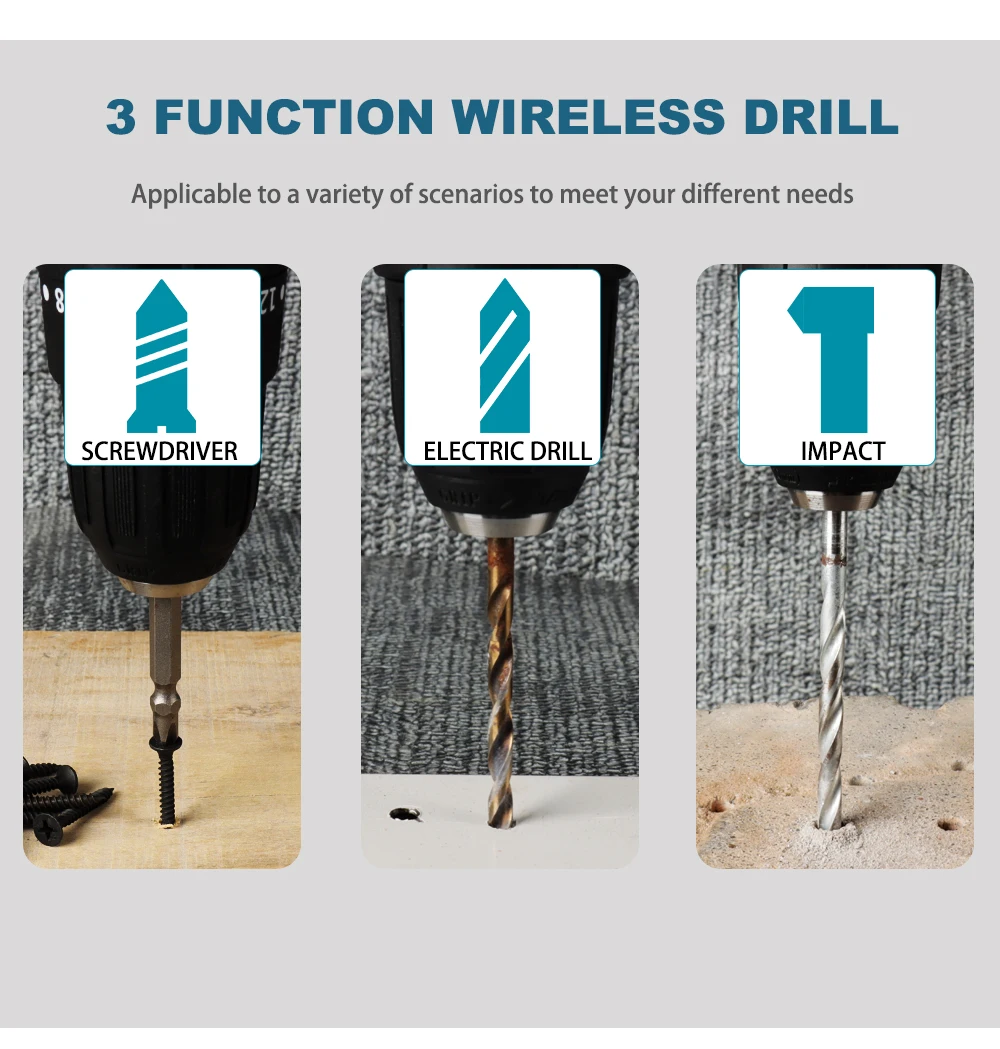 3 FUNCTION WIRELESS DRILL

Applicable to a variety of scenarios to meet your different needs

SCREWDRIVER

ELECTRIC DRILL

IMPACT