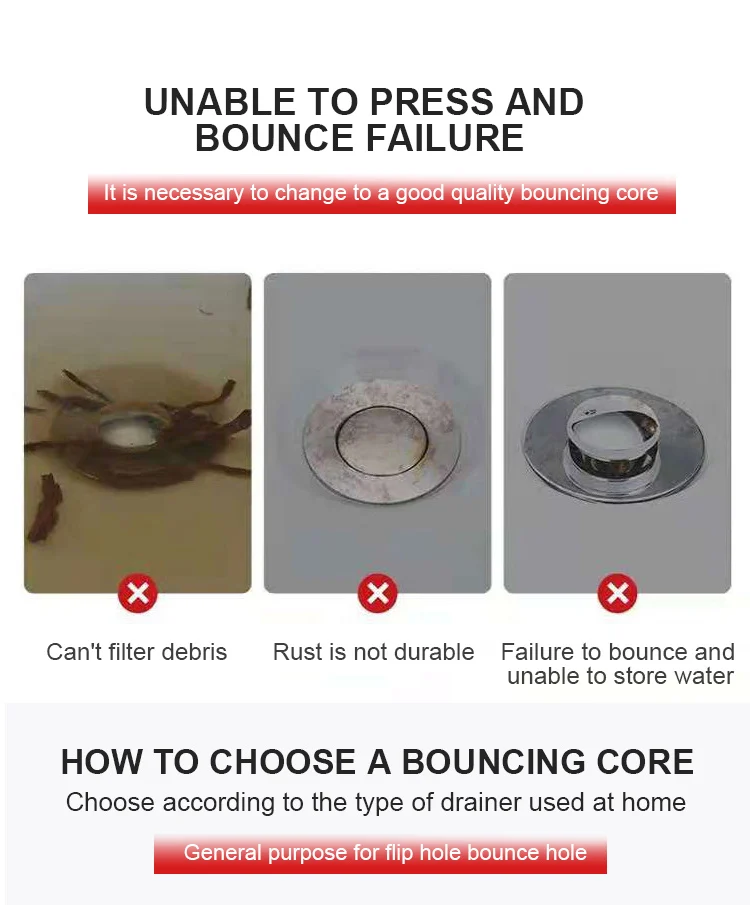 UNABLE TO PRESS AND BOUNCE FAILURE

It is necessary to change to a good quality bouncing core

Can't filter debris

Rust is not durable

Failure to bounce and unable to store water

HOW TO CHOOSE A BOUNCING CORE

Choose according to the type of drainer used at home

General purpose for flip hole bounce hole