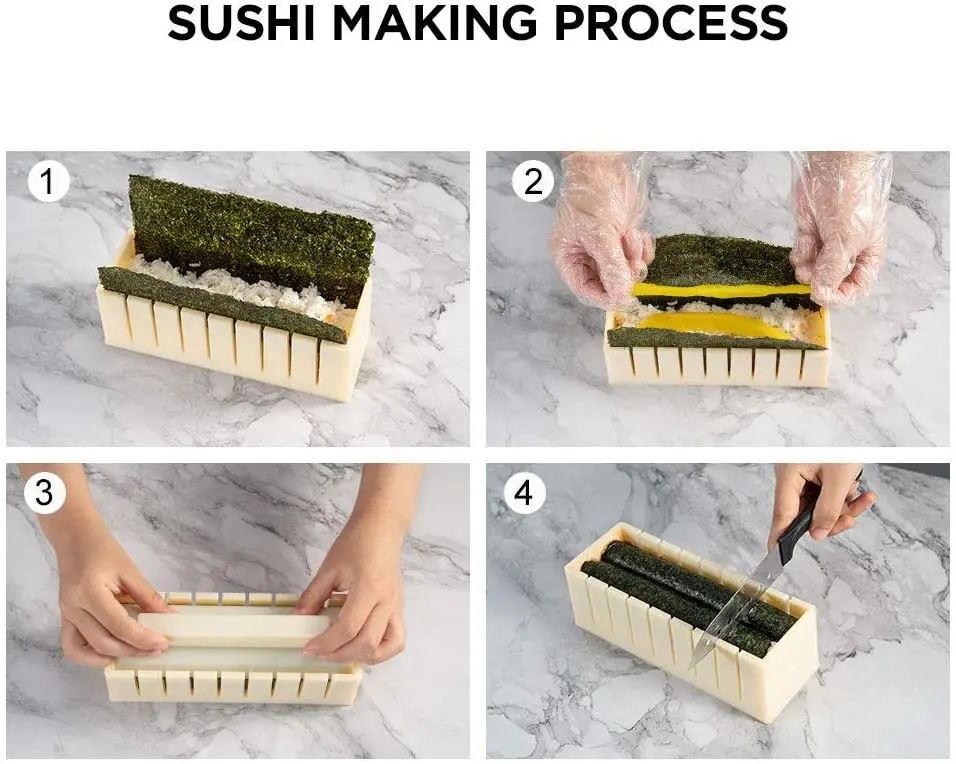 SUSHI MAKING PROCESS

1

2

3

4