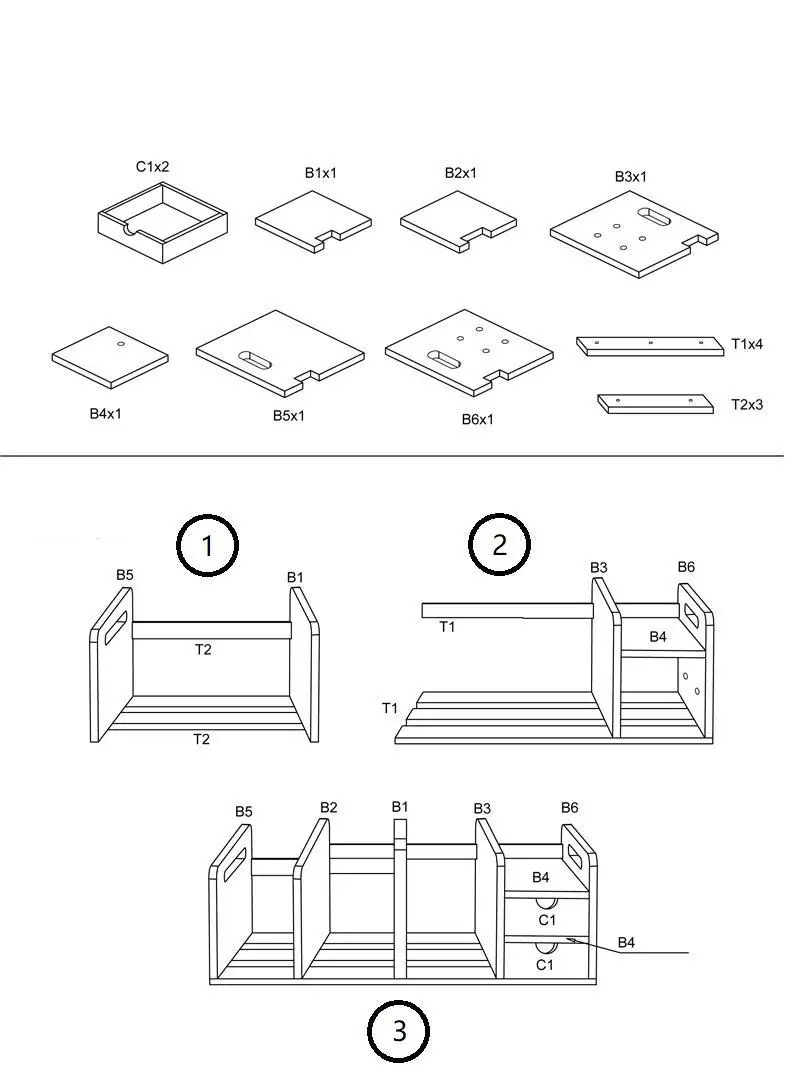 C1x2
B1x1
B2x1
B3x1
B4x1
B5x1
B6x1
T1x4
T2x3

1
B5
B1
T2
T2

2
B3
B6
T1
B4
T1

B5
B2
B1
B3
B6
B4
C1
B4
C1

3