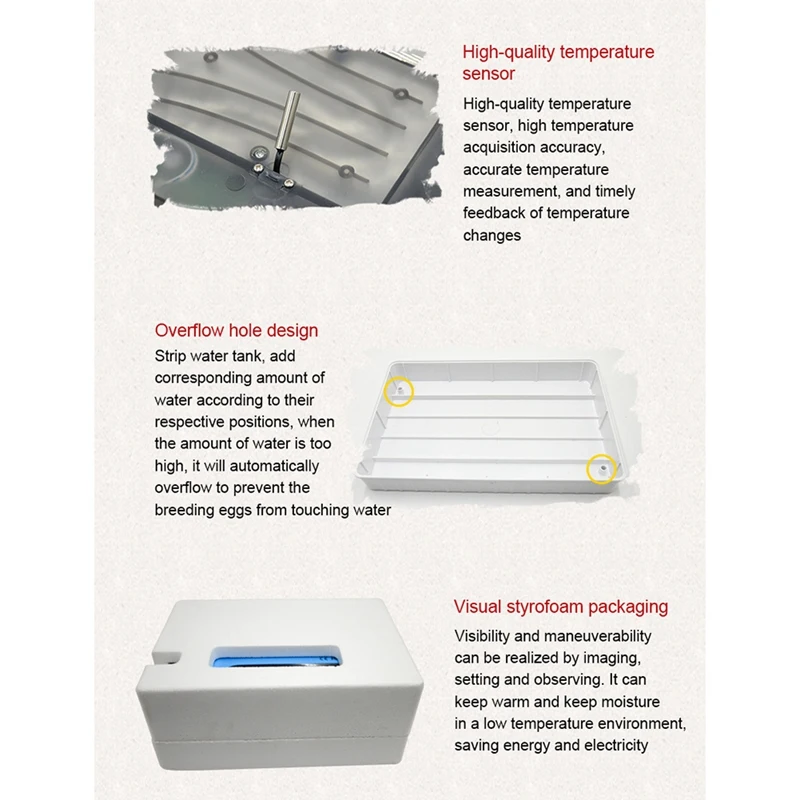 High-quality temperature sensor

High-quality temperature sensor, high temperature acquisition accuracy, accurate temperature measurement, and timely feedback of temperature changes

Overflow hole design

Strip water tank, add corresponding amount of water according to their respective positions, when the amount of water is too high, it will automatically overflow to prevent the breeding eggs from touching water

Visual styrofoam packaging

Visibility and maneuverability can be realized by imaging, setting and observing. It can keep warm and keep moisture in a low temperature environment, saving energy and electricity