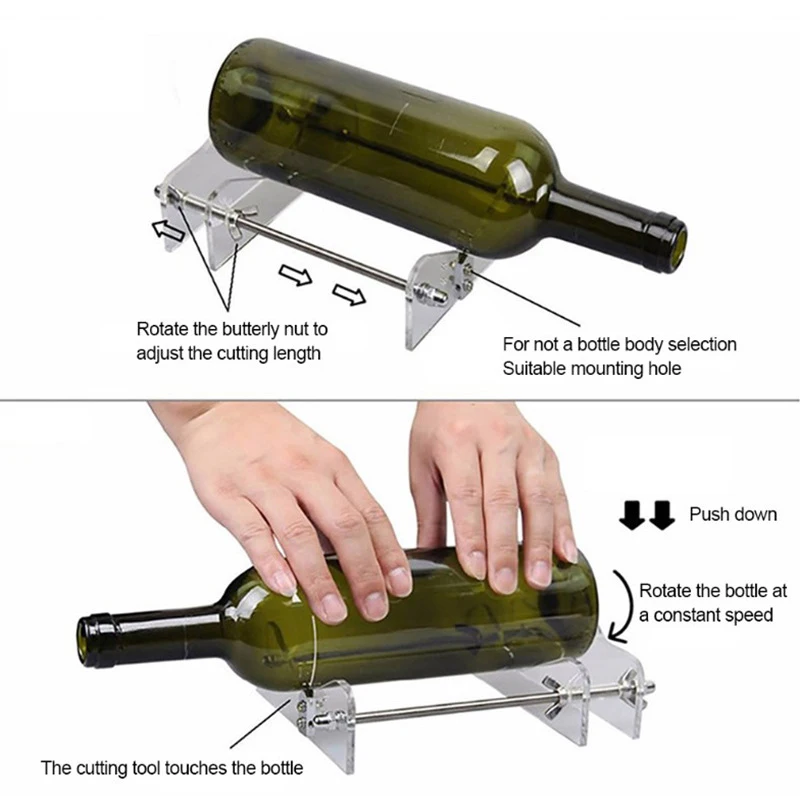 Rotate the butterly nut to adjust the cutting length

For not a bottle body selection
Suitable mounting hole

Push down

Rotate the bottle at a constant speed

The cutting tool touches the bottle