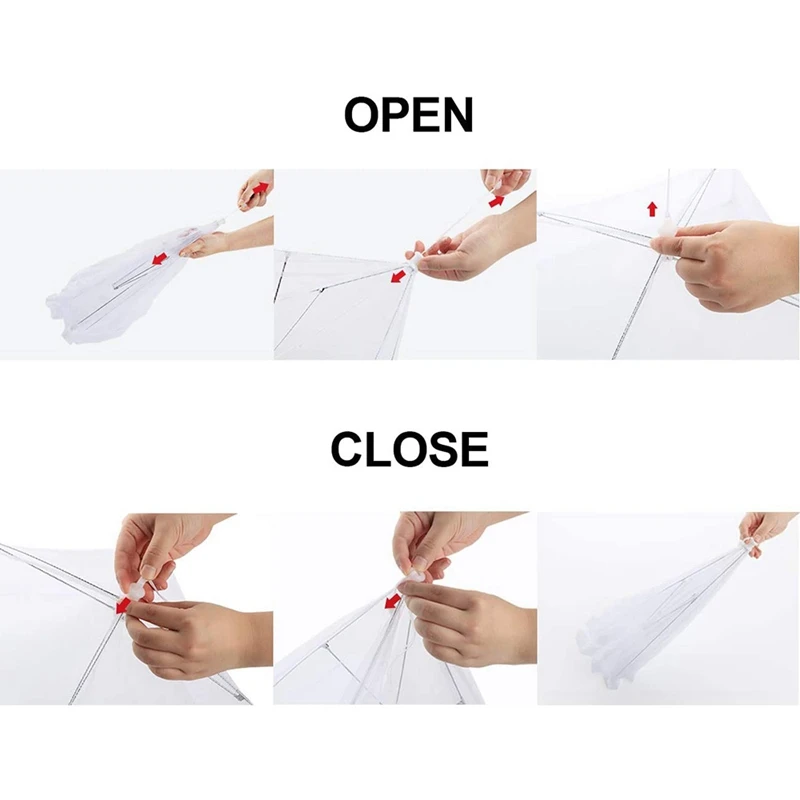 OPEN

CLOSE