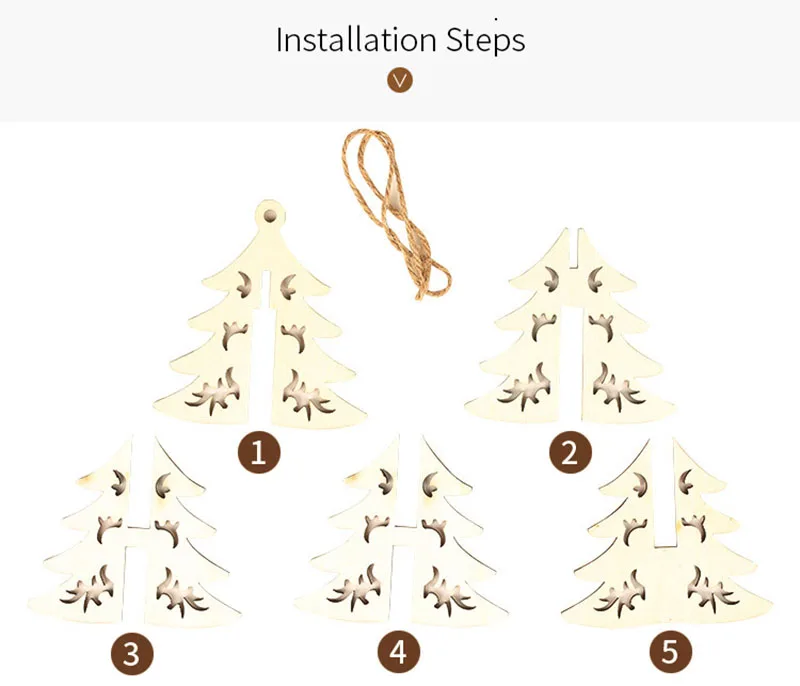 Installation Steps

1

2

3

4

5