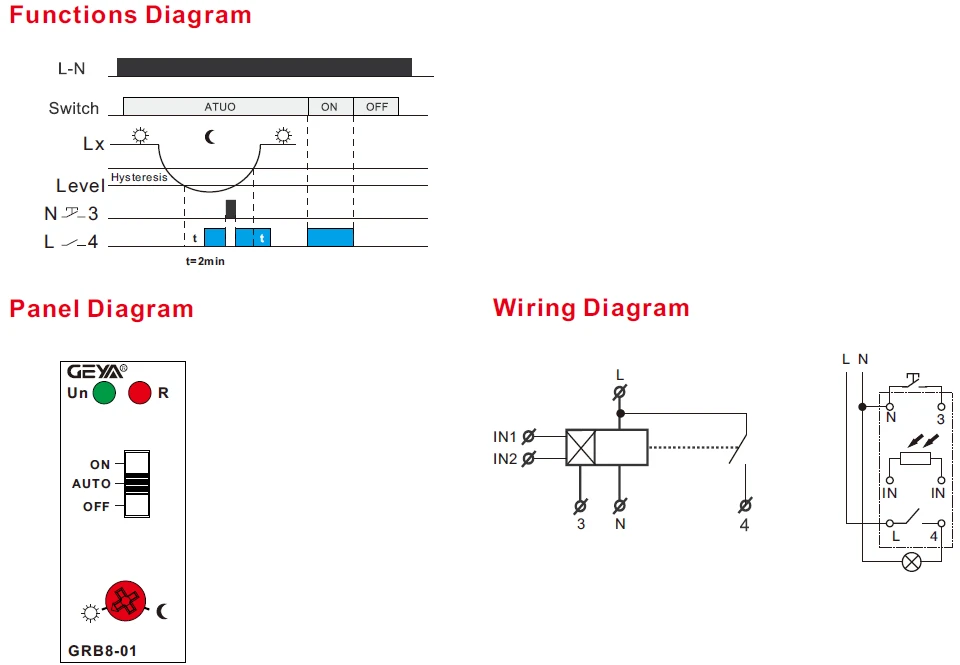 Functions Diagram

L-N

Switch ATUO ON OFF

Lx

Level Hysteresis

N 3

L 4

t t

t=2min

Panel Diagram

GEYA®

Un R

ON

AUTO

OFF

GRB8-01

Wiring Diagram

L

IN1

IN2

3 N 4

L N

N 3

IN IN

L 4