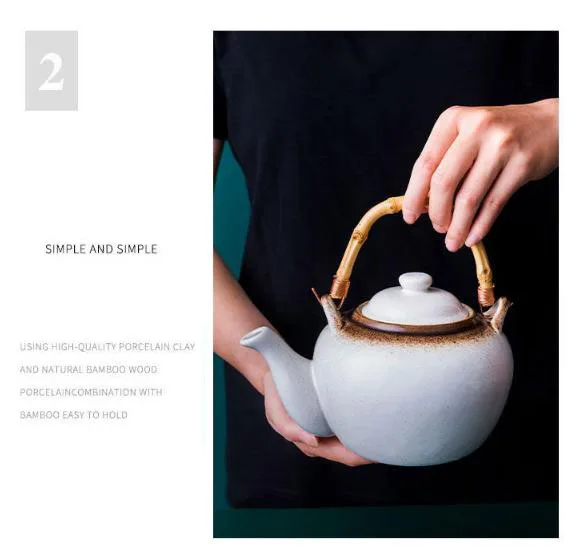 2

SIMPLE AND SIMPLE

USING HIGH-QUALITY PORCELAIN CLAY AND NATURAL BAMBOO WOOD PORCELAINCOMBINATION WITH BAMBOO EASY TO HOLD