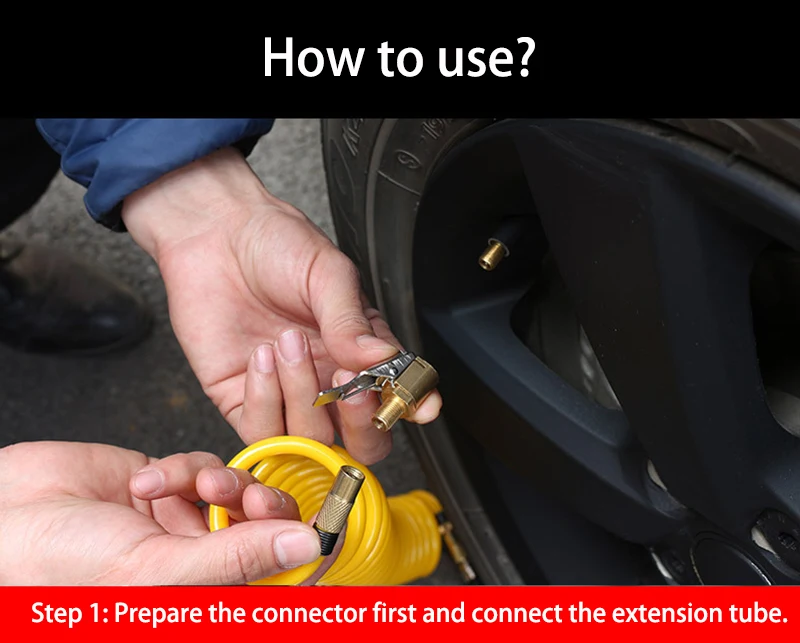 How to use?

Step 1: Prepare the connector first and connect the extension tube.