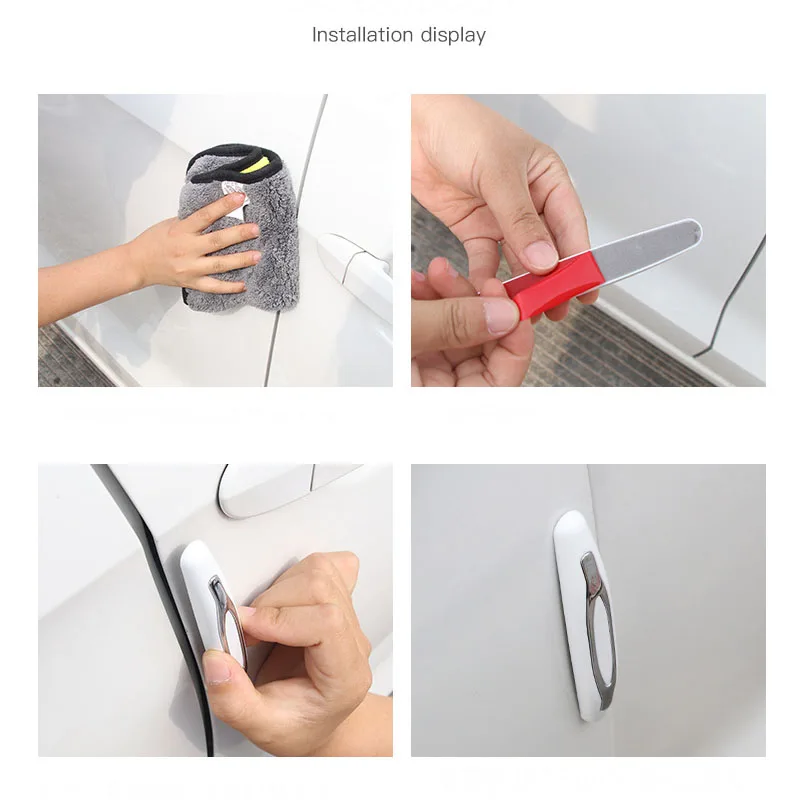 Installation display