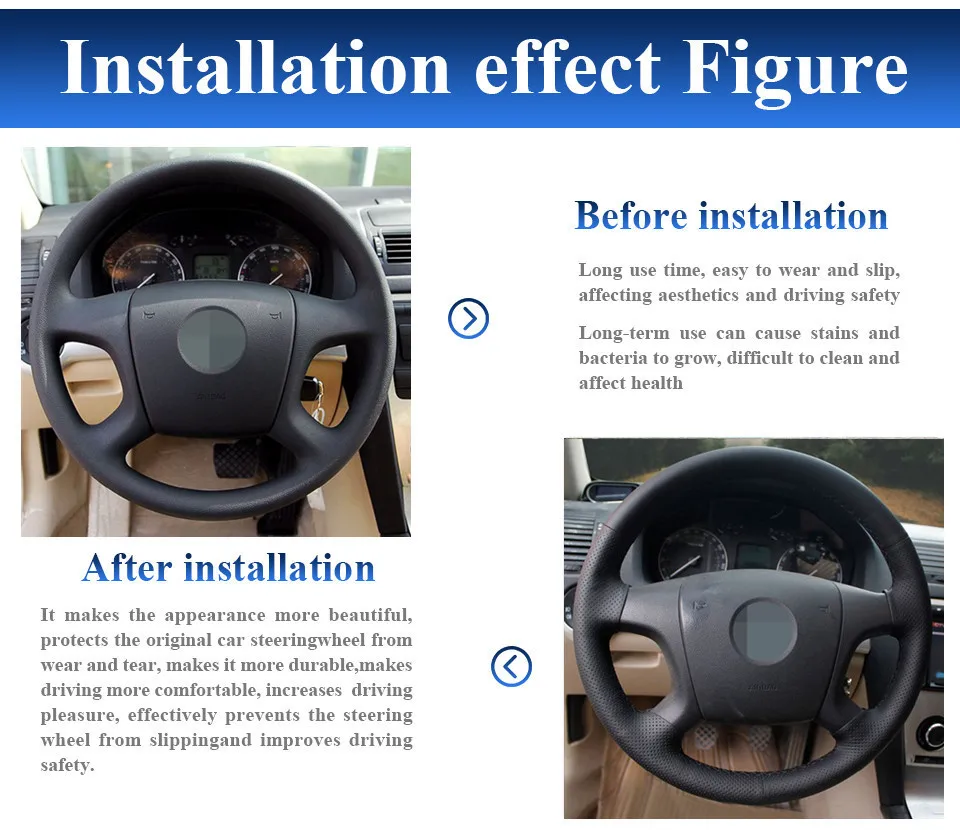 Installation effect Figure

Before installation

Long use time, easy to wear and slip, affecting aesthetics and driving safety

Long-term use can cause stains and bacteria to grow, difficult to clean and affect health

After installation

It makes the appearance more beautiful, protects the original car steeringwheel from wear and tear, makes it more durable,makes driving more comfortable, increases driving pleasure, effectively prevents the steering wheel from slippingand improves driving safety.