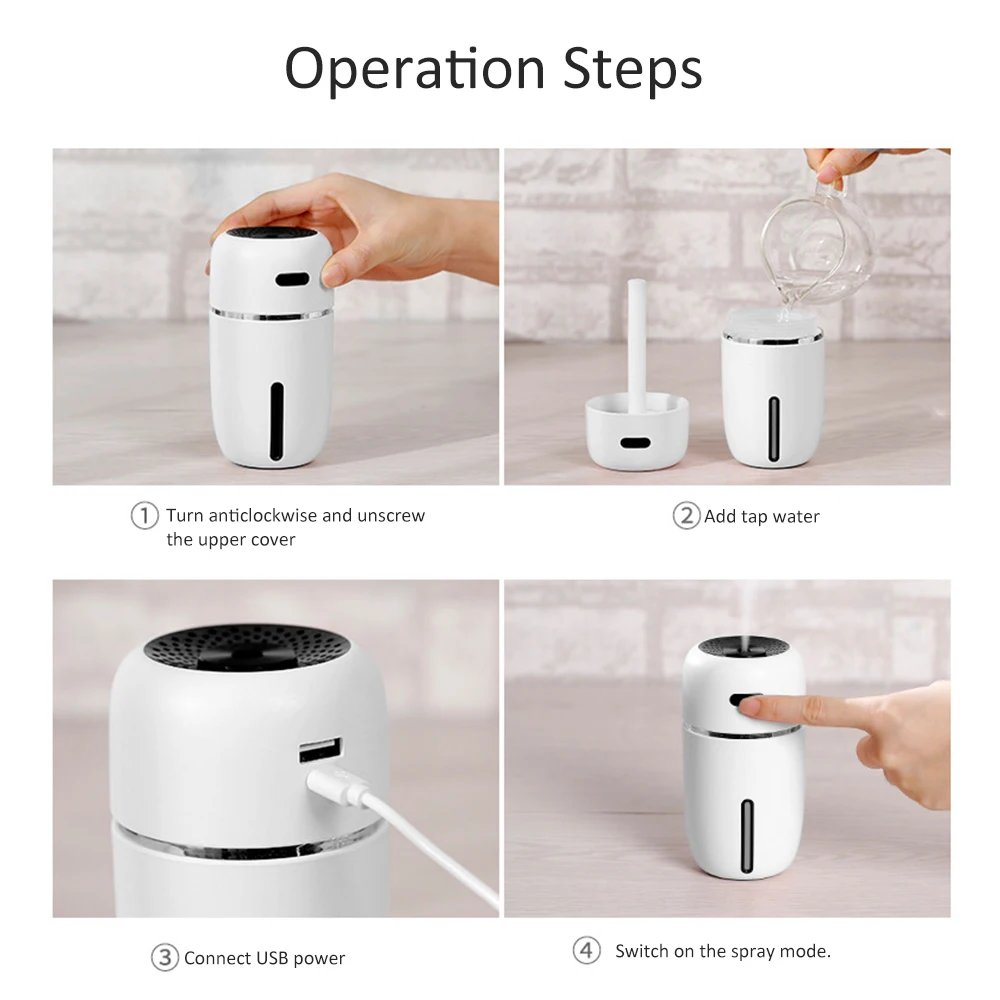 Operation Steps

① Turn anticlockwise and unscrew the upper cover

② Add tap water

③ Connect USB power

④ Switch on the spray mode.