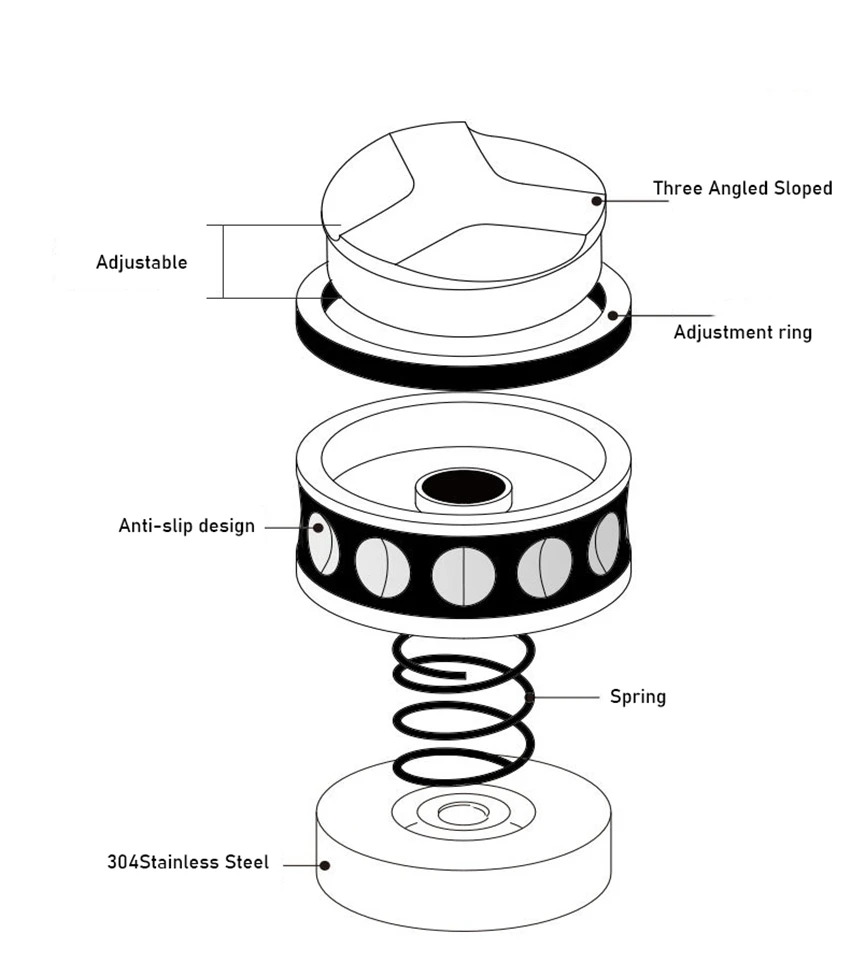 Three Angled Sloped

Adjustable

Adjustment ring

Anti-slip design

Spring

304Stainless Steel