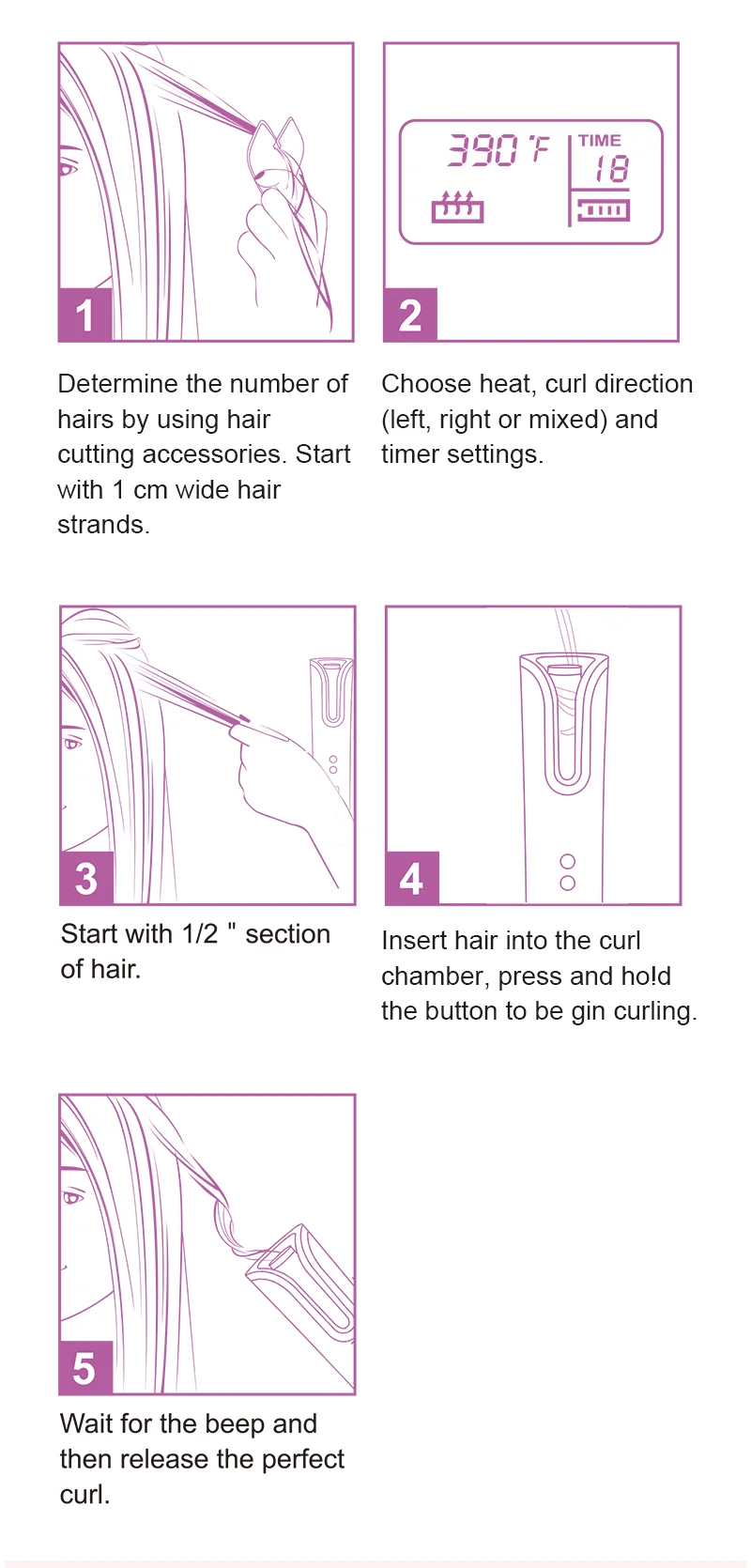 1

Determine the number of hairs by using hair cutting accessories. Start with 1 cm wide hair strands.

390 °F
TIME
18

2

Choose heat, curl direction (left, right or mixed) and timer settings.

3

Start with 1/2 " section of hair.

4

Insert hair into the curl chamber, press and ho!d the button to be gin curling.

5

Wait for the beep and then release the perfect curl.