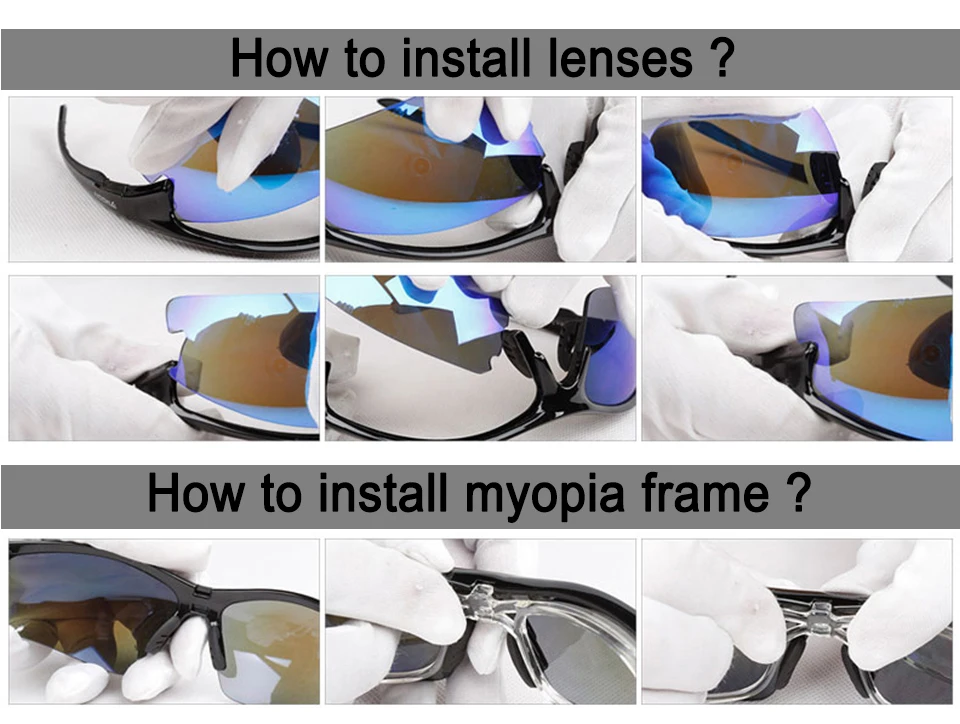 How to install lenses ?

How to install myopia frame ?