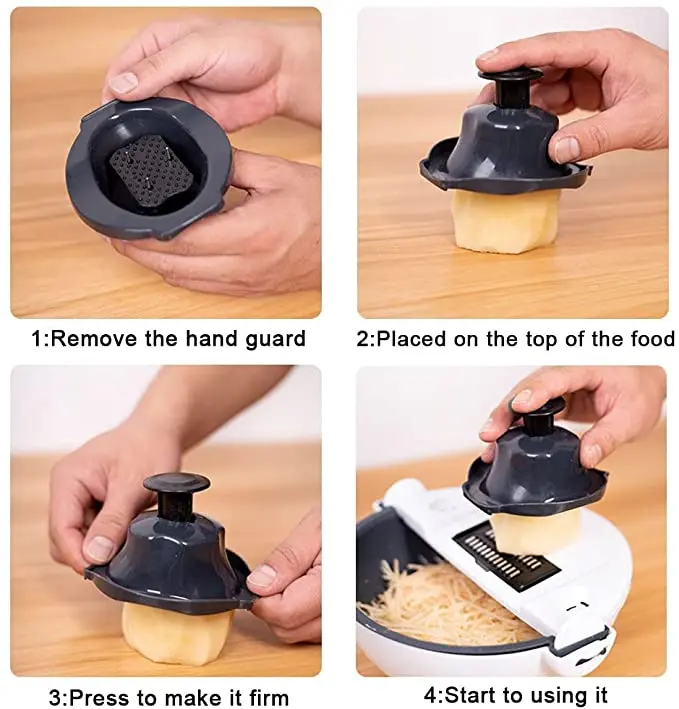 1:Remove the hand guard

2:Placed on the top of the food

3:Press to make it firm

4:Start to using it