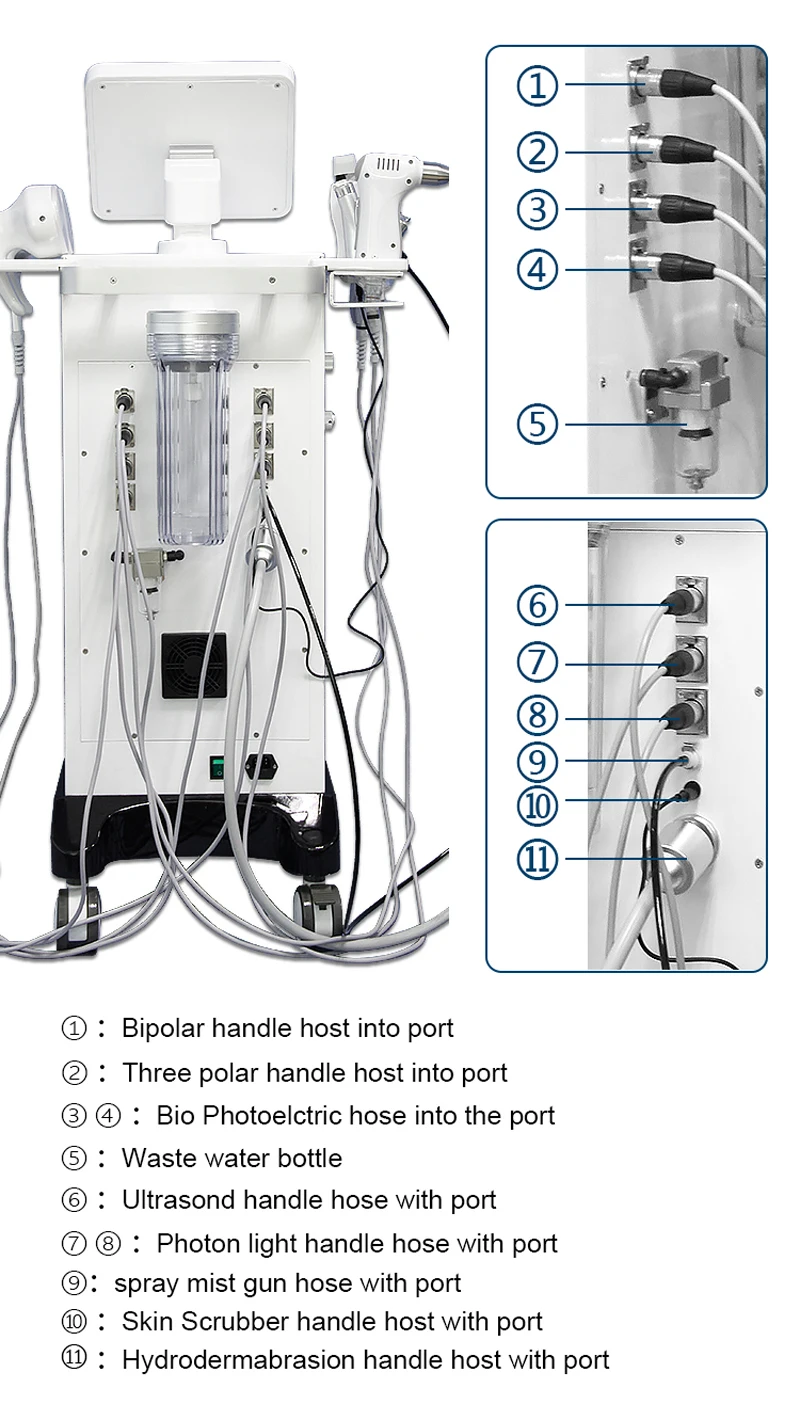 ①
②
③
④
⑤
⑥
⑦
⑧
⑨
⑩
⑪

①： Bipolar handle host into port
②： Three polar handle host into port
③ ④： Bio Photoelctric hose into the port
⑤： Waste water bottle
⑥： Ultrasond handle hose with port
⑦ ⑧： Photon light handle hose with port
⑨: spray mist gun hose with port
⑩： Skin Scrubber handle host with port
⑪： Hydrodermabrasion handle host with port