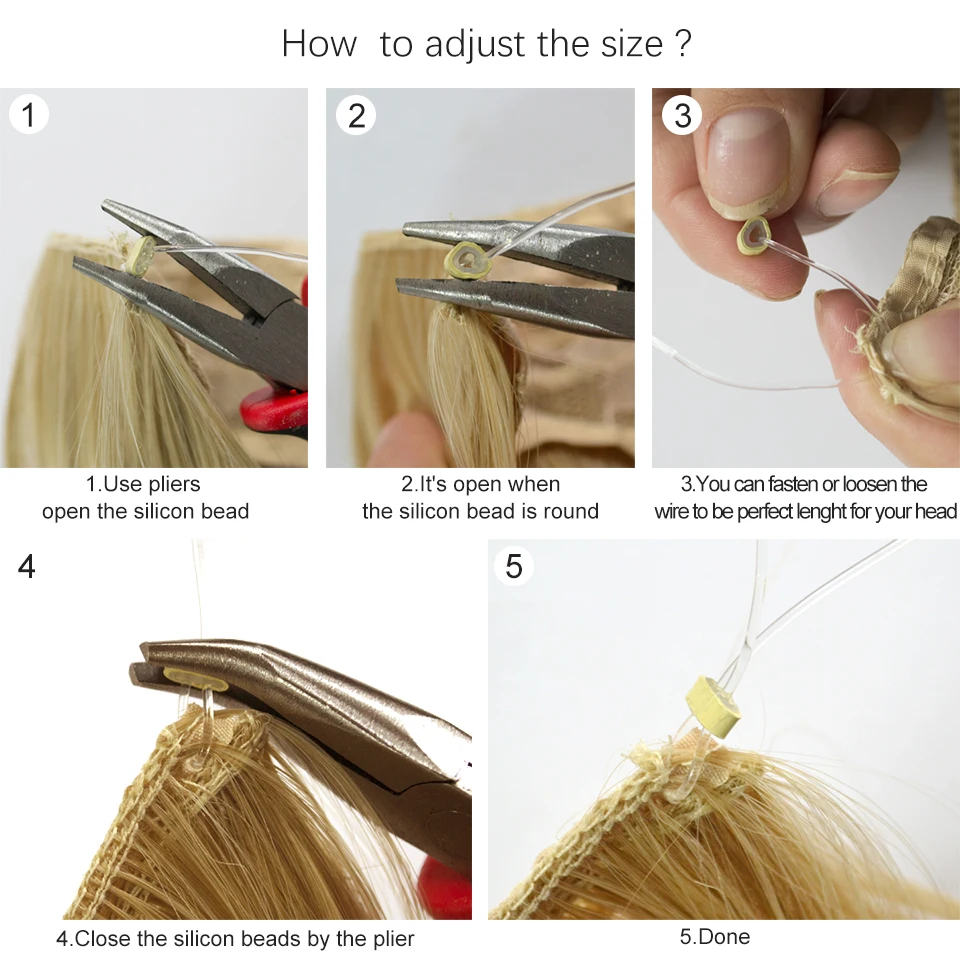 How to adjust the size ?

1

1.Use pliers open the silicon bead

2

2.It's open when the silicon bead is round

3

3.You can fasten or loosen the wire to be perfect lenght for your head

4

4.Close the silicon beads by the plier

5

5.Done