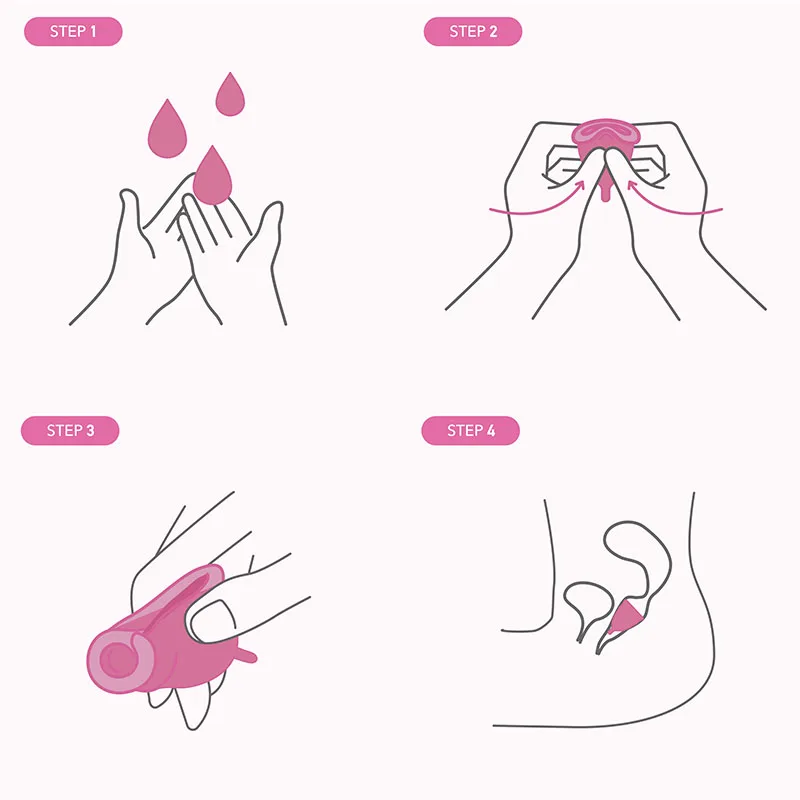 STEP 1

STEP 2

STEP 3

STEP 4