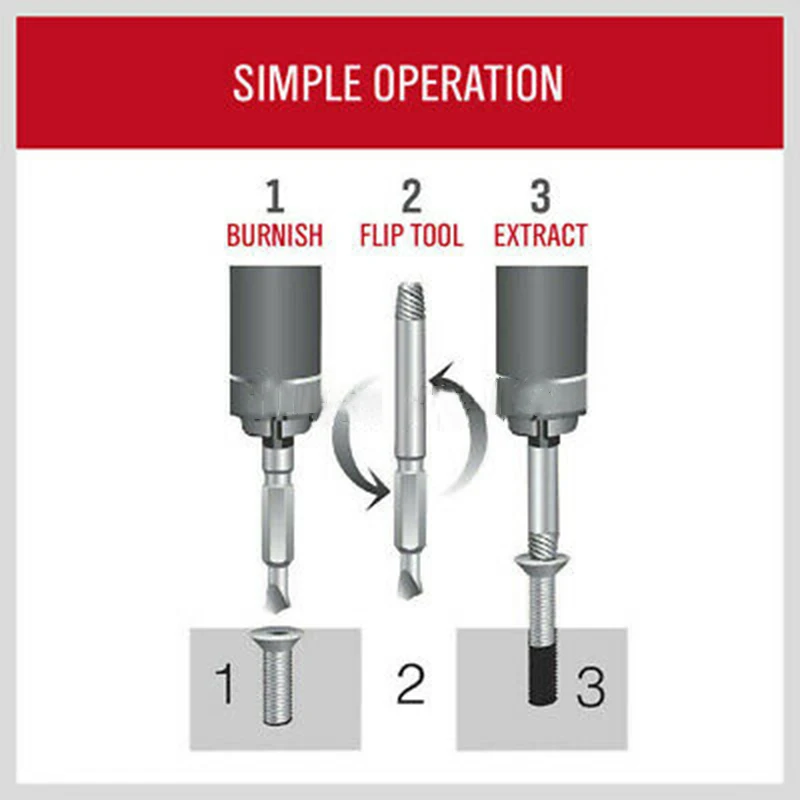 SIMPLE OPERATION

1
BURNISH

2
FLIP TOOL

3
EXTRACT

1

2

3