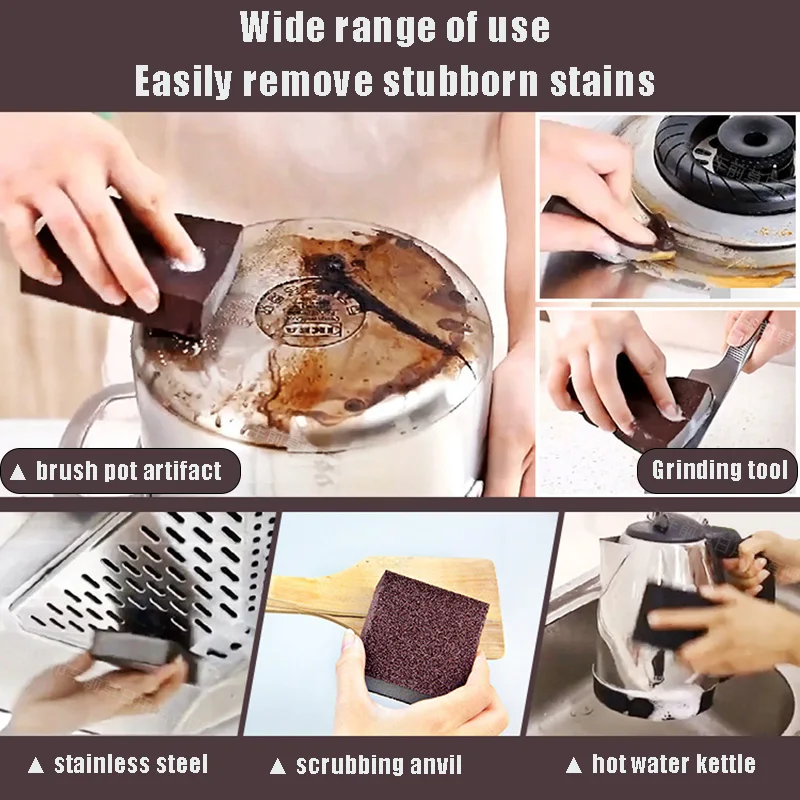 Wide range of use
Easily remove stubborn stains

▲ brush pot artifact

Grinding tool

▲ stainless steel

▲ scrubbing anvil

▲ hot water kettle