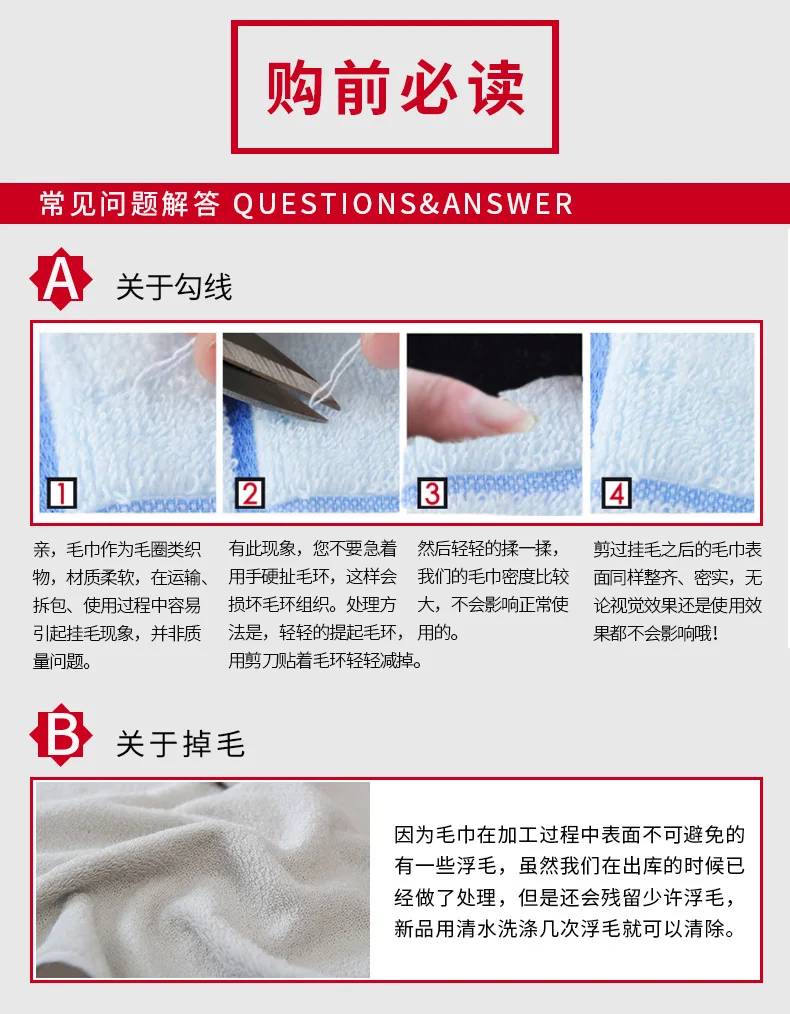 购前必读

常见问题解答 QUESTIONS&ANSWER

A 关于勾线

1

2

3

4

亲，毛巾作为毛圈类织物，材质柔软，在运输、拆包、使用过程中容易引起挂毛现象，并非质量问题。

有此现象，您不要急着用手硬扯毛环，这样会损坏毛环组织。处理方法是，轻轻的提起毛环，用剪刀贴着毛环轻轻减掉。

然后轻轻的揉一揉，我们的毛巾密度比较大，不会影响正常使用的。

剪过挂毛之后的毛巾表面同样整齐、密实，无论视觉效果还是使用效果都不会影响哦！

B 关于掉毛

因为毛巾在加工过程中表面不可避免的有一些浮毛，虽然我们在出库的时候已经做了处理，但是还会残留少许浮毛，新品用清水洗涤几次浮毛就可以清除。