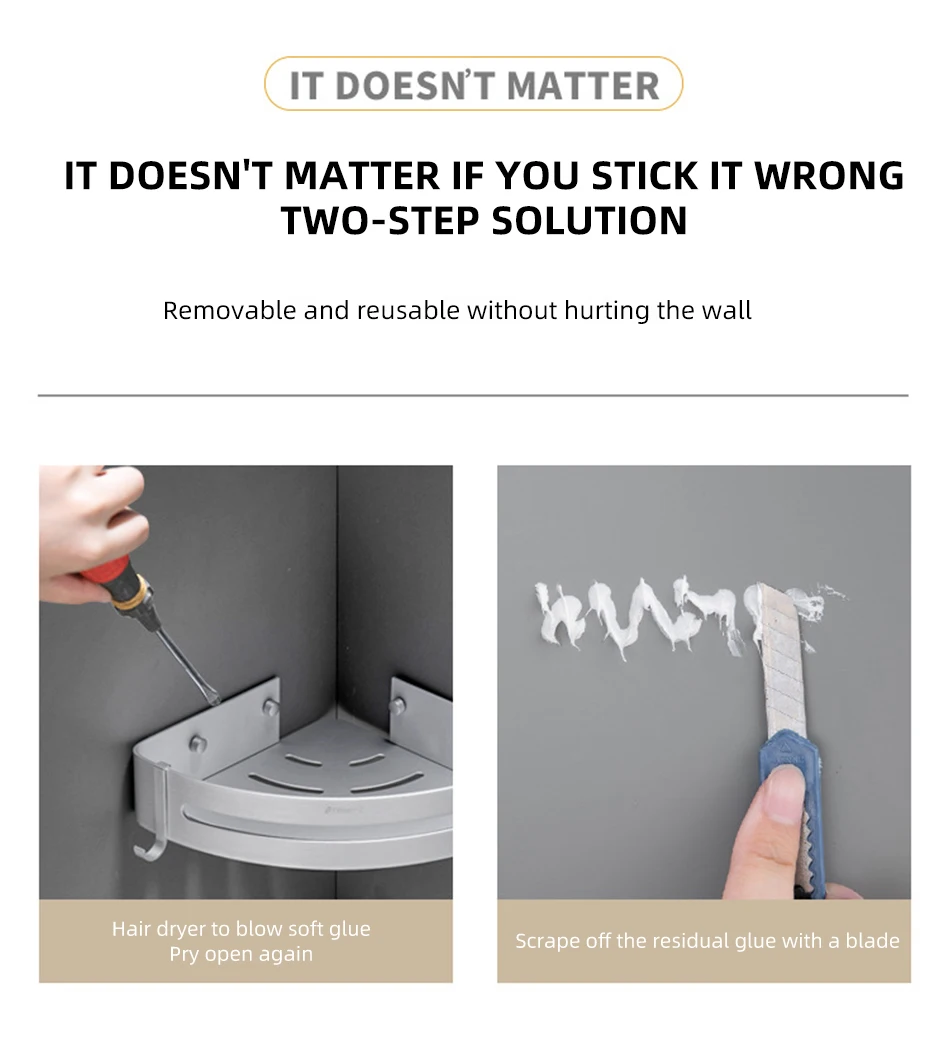 IT DOESN'T MATTER

IT DOESN'T MATTER IF YOU STICK IT WRONG
TWO-STEP SOLUTION

Removable and reusable without hurting the wall

Hair dryer to blow soft glue
Pry open again

Scrape off the residual glue with a blade