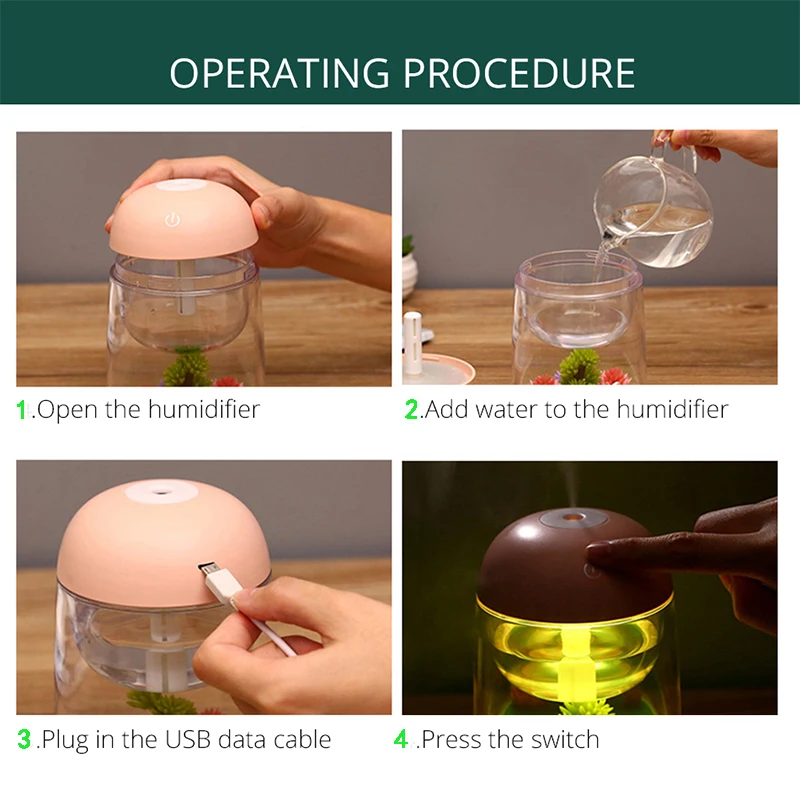 OPERATING PROCEDURE

1.Open the humidifier

2.Add water to the humidifier

3 .Plug in the USB data cable

4 .Press the switch