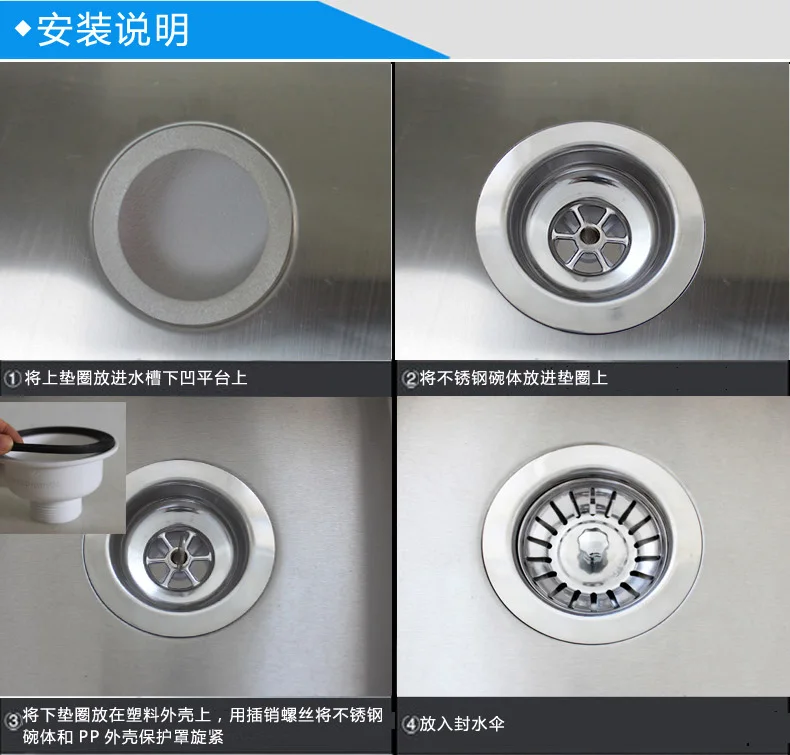 ◆安装说明

①将上垫圈放进水槽下凹平台上

②将不锈钢碗体放进垫圈上

③将下垫圈放在塑料外壳上，用插销螺丝将不锈钢碗体和 PP 外壳保护罩旋紧

④放入封水伞