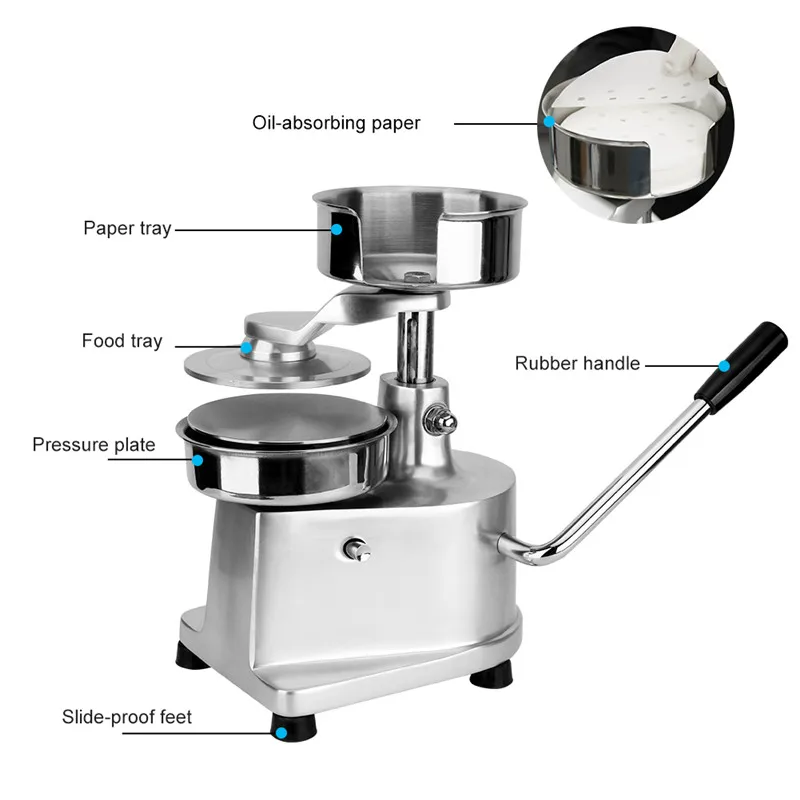 Oil-absorbing paper

Paper tray

Food tray

Rubber handle

Pressure plate

Slide-proof feet