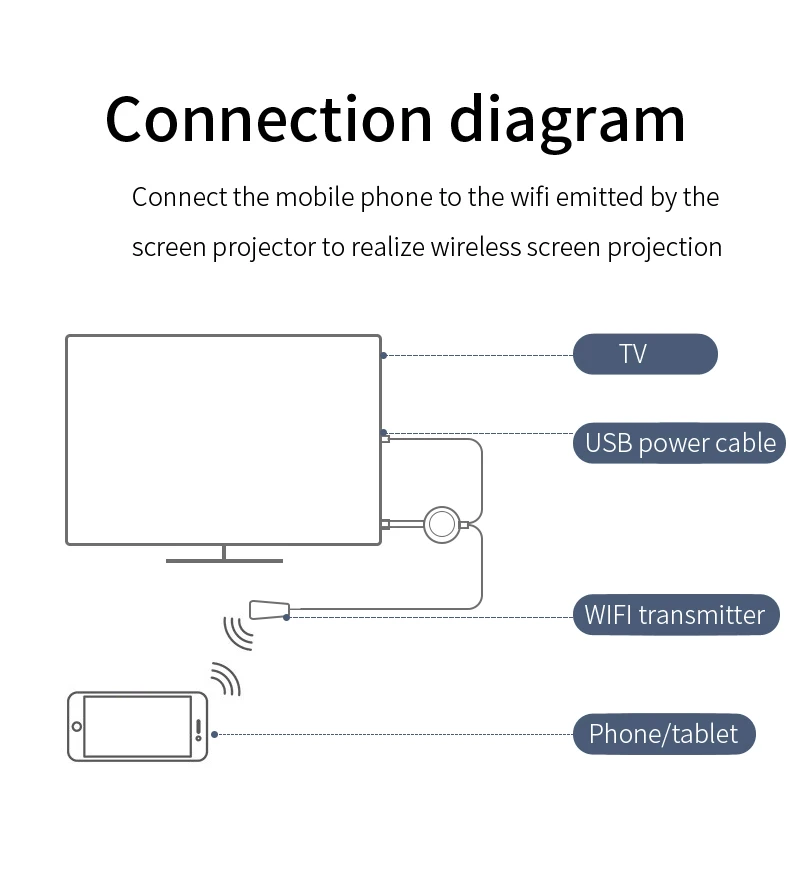 Connection diagram

Connect the mobile phone to the wifi emitted by the screen projector to realize wireless screen projection

TV

USB power cable

WIFI transmitter

Phone/tablet