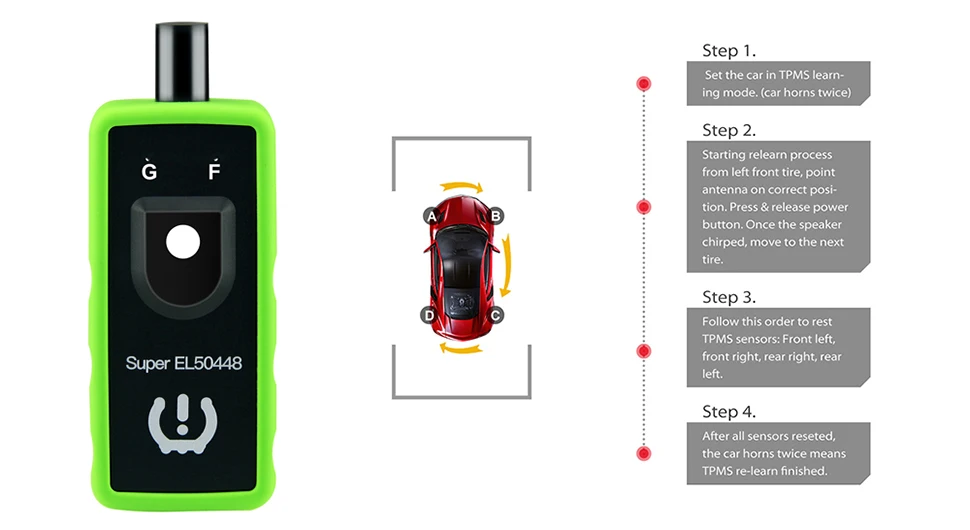 G F

Super EL50448

A B D C

Step 1.

Set the car in TPMS learning mode. (car horns twice)

Step 2.

Starting relearn process from left front tire, point antenna on correct position. Press & release power button. Once the speaker chirped, move to the next tire.

Step 3.

Follow this order to rest TPMS sensors: Front left, front right, rear right, rear left.

Step 4.

After all sensors reseted, the car horns twice means TPMS re-learn finished.