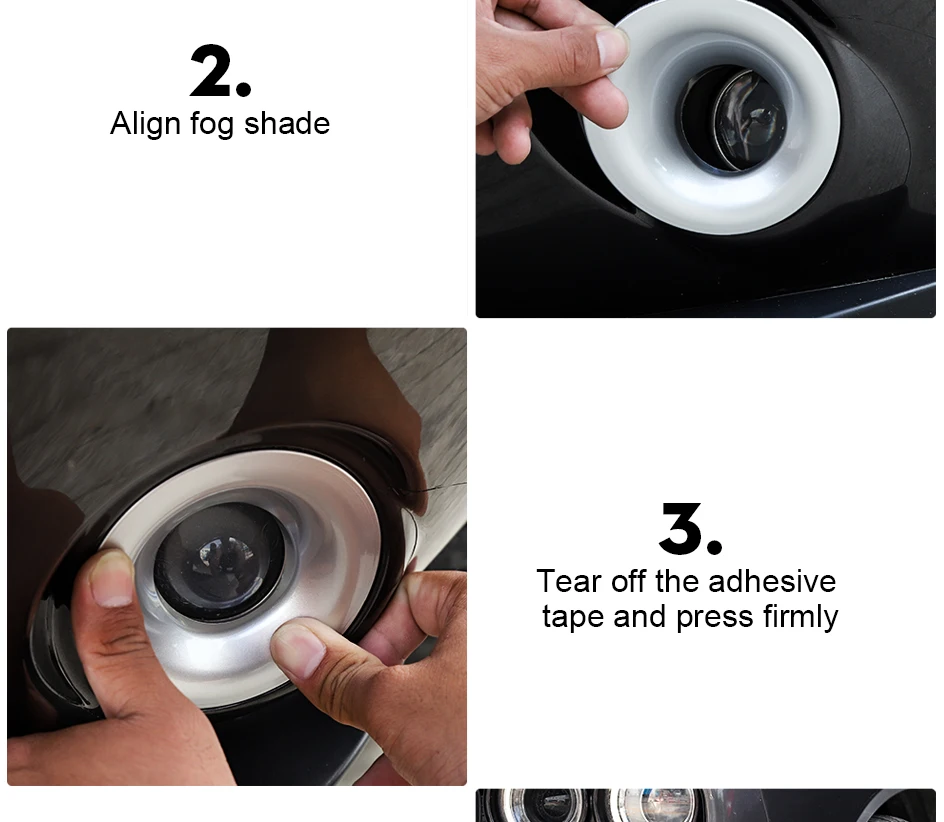 2.
Align fog shade

3.
Tear off the adhesive tape and press firmly