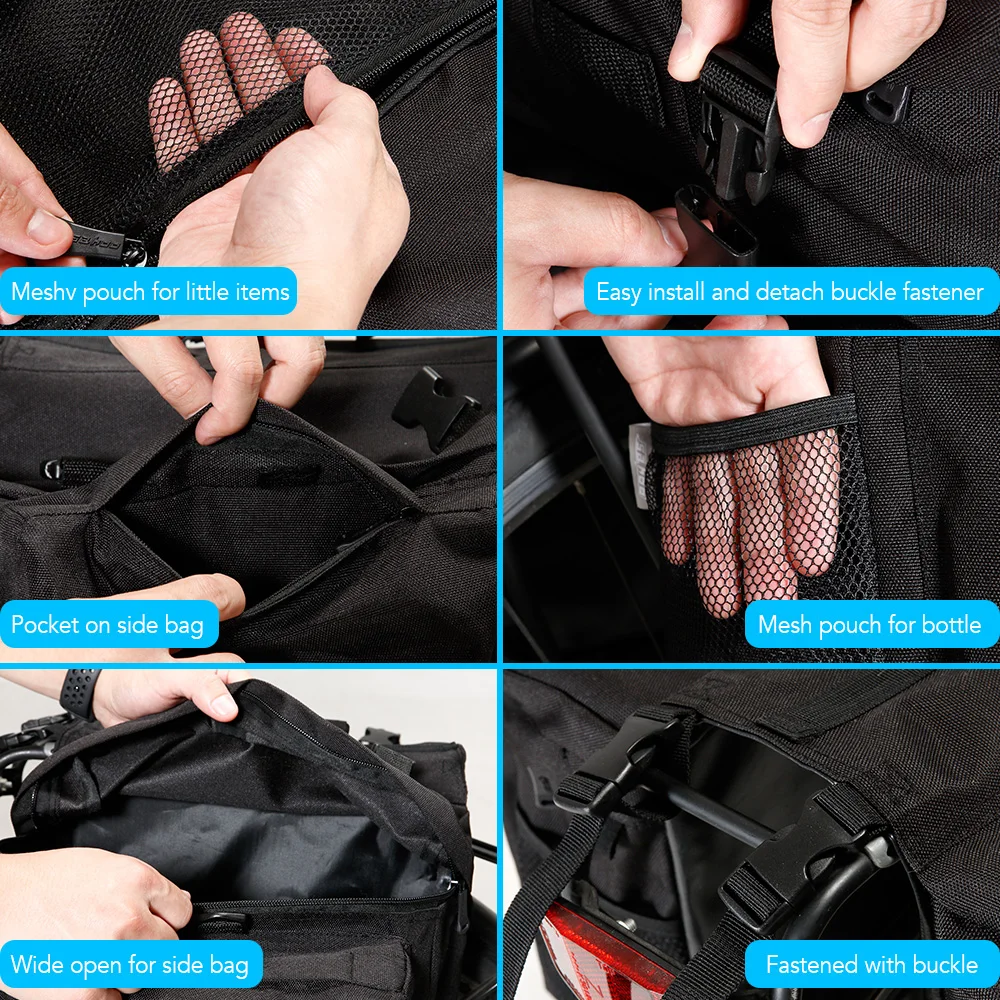 Meshv pouch for little items

Easy install and detach buckle fastener

Pocket on side bag

Mesh pouch for bottle

Wide open for side bag

Fastened with buckle