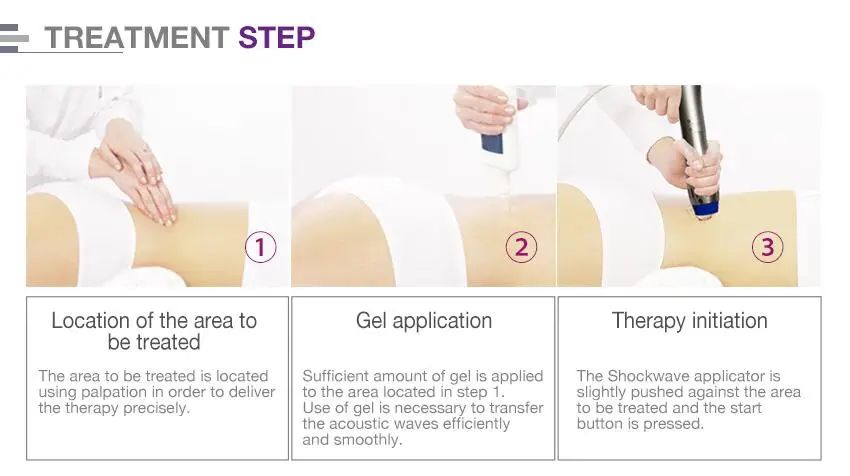 TREATMENT STEP

①

②

③

Location of the area to be treated

The area to be treated is located using palpation in order to deliver the therapy precisely.

Gel application

Sufficient amount of gel is applied to the area located in step 1.
Use of gel is necessary to transfer the acoustic waves efficiently and smoothly.

Therapy initiation

The Shockwave applicator is slightly pushed against the area to be treated and the start button is pressed.