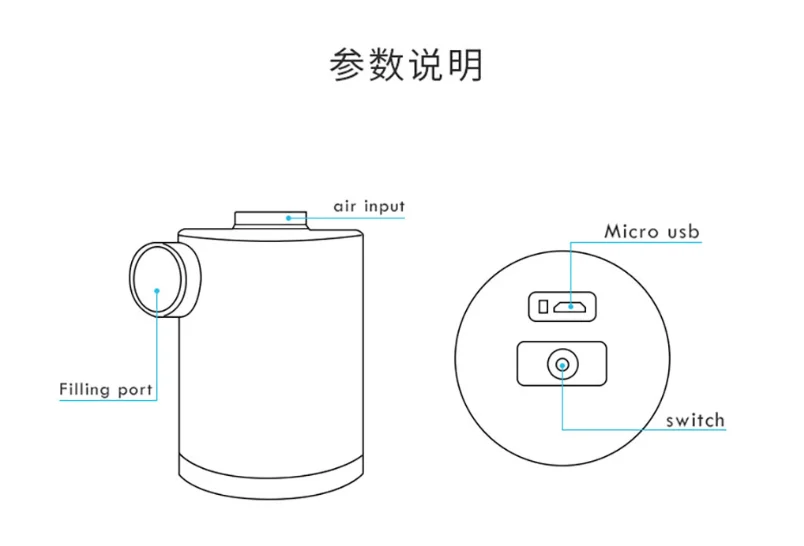 参数说明

air input

Filling port

Micro usb

switch