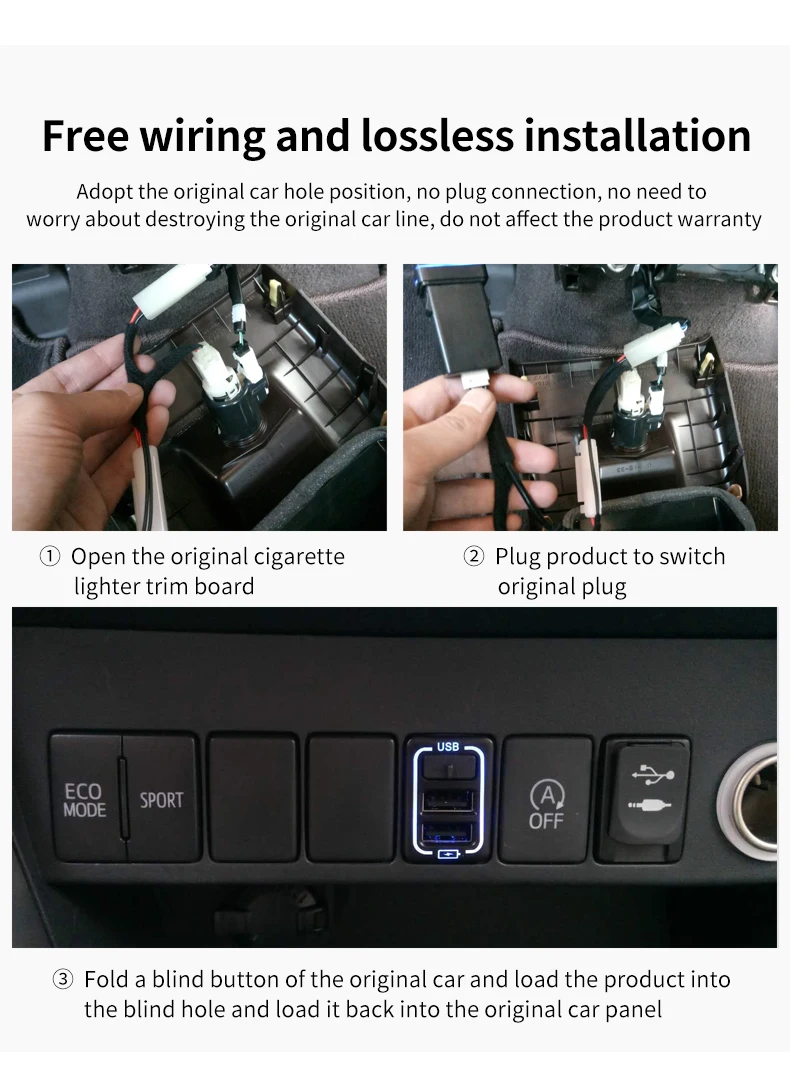 Free wiring and lossless installation

Adopt the original car hole position, no plug connection, no need to worry about destroying the original car line, do not affect the product warranty

① Open the original cigarette lighter trim board

② Plug product to switch original plug

ECO MODE

SPORT

USB

A OFF

③ Fold a blind button of the original car and load the product into the blind hole and load it back into the original car panel