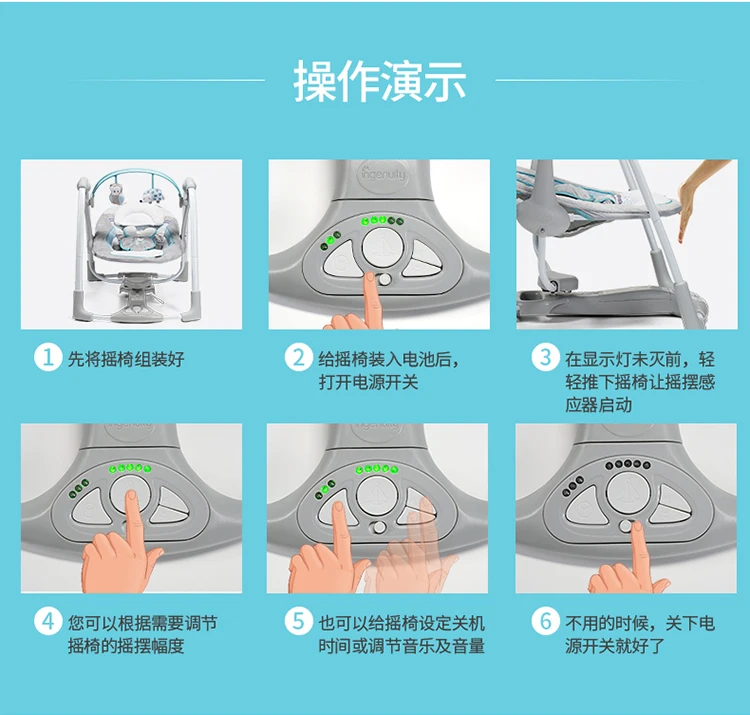 操作演示

ingenuity

1 先将摇椅组装好

2 给摇椅装入电池后，打开电源开关

3 在显示灯未灭前，轻轻推下摇椅让摇摆感应器启动

ingenuity

ingenuity

4 您可以根据需要调节摇椅的摇摆幅度

5 也可以给摇椅设定关机时间或调节音乐及音量

6 不用的时候，关下电源开关就好了