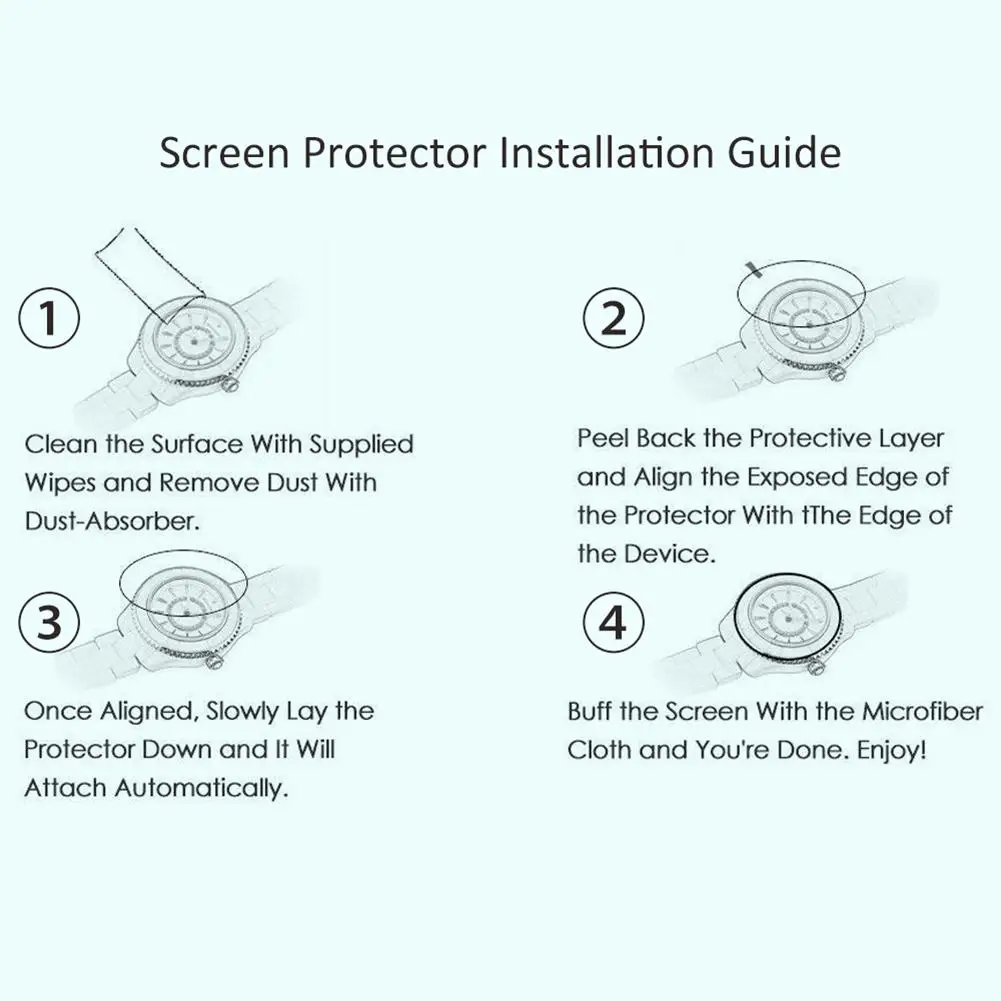 Screen Protector Installation Guide

1

Clean the Surface With Supplied Wipes and Remove Dust With Dust-Absorber.

2

Peel Back the Protective Layer and Align the Exposed Edge of the Protector With tThe Edge of the Device.

3

Once Aligned, Slowly Lay the Protector Down and It Will Attach Automatically.

4

Buff the Screen With the Microfiber Cloth and You're Done. Enjoy!