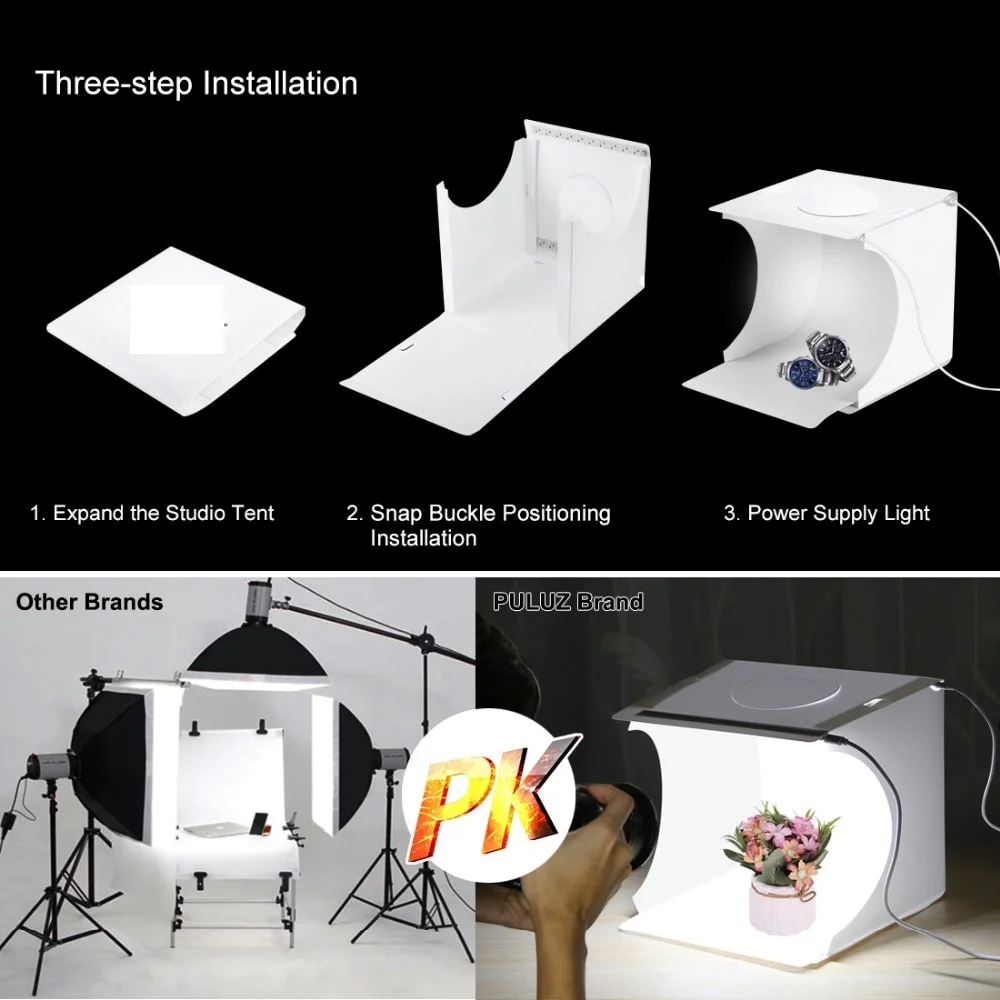 Three-step Installation

1. Expand the Studio Tent

2. Snap Buckle Positioning Installation

3. Power Supply Light

Other Brands

PULUZ Brand

PK