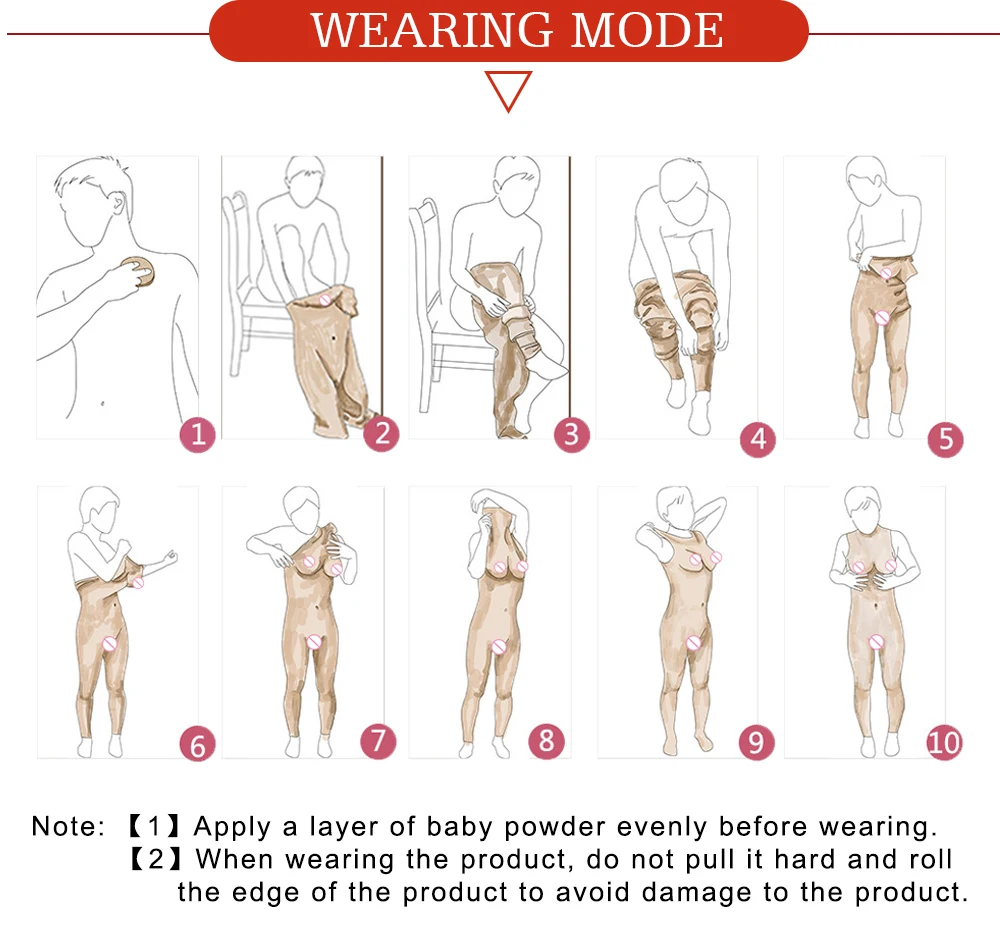 WEARING MODE

1 2 3 4 5

6 7 8 9 10

Note: 【1】Apply a layer of baby powder evenly before wearing.
【2】When wearing the product, do not pull it hard and roll the edge of the product to avoid damage to the product.