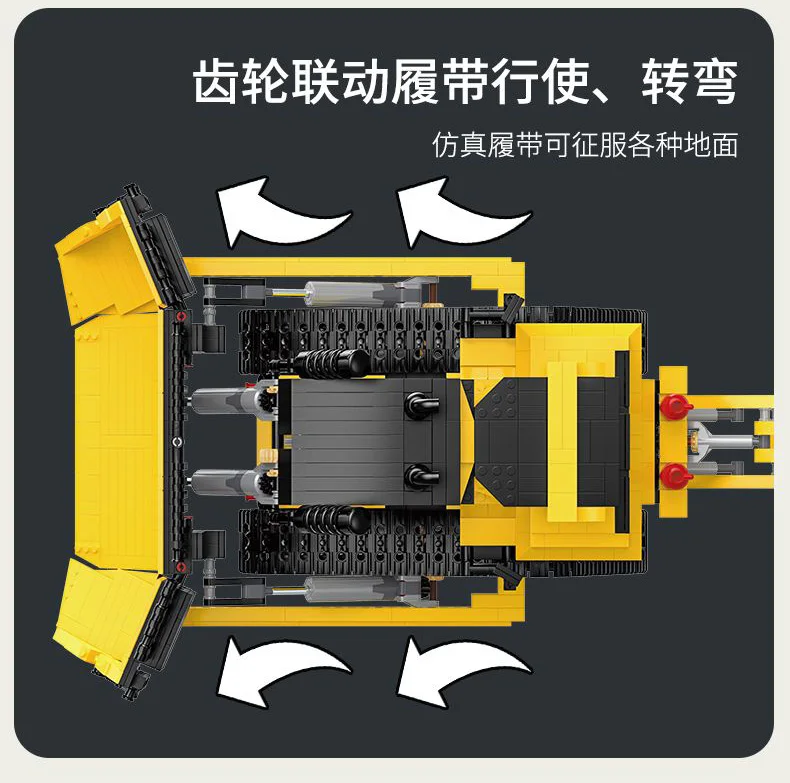 齿轮联动履带行使、转弯

仿真履带可征服各种地面