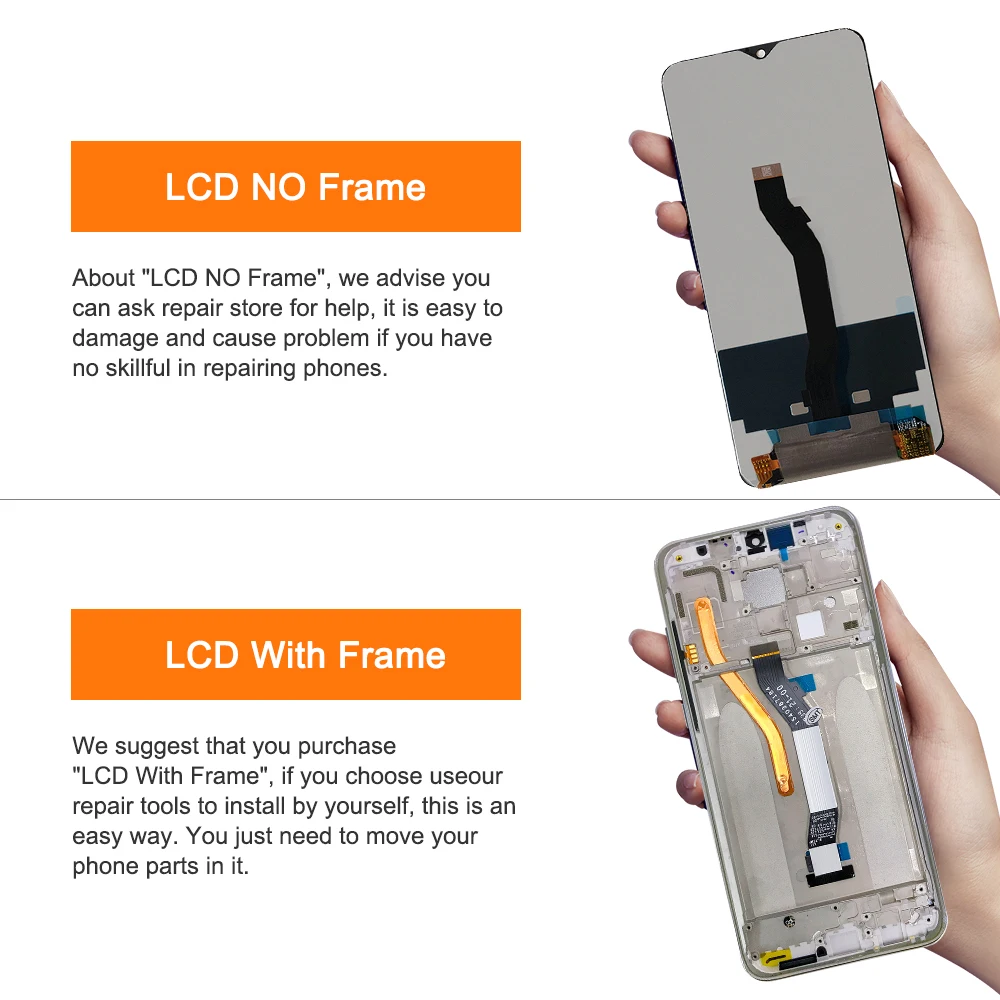 LCD NO Frame

About "LCD NO Frame", we advise you can ask repair store for help, it is easy to damage and cause problem if you have no skillful in repairing phones.

LCD With Frame

We suggest that you purchase "LCD With Frame", if you choose useour repair tools to install by yourself, this is an easy way. You just need to move your phone parts in it.