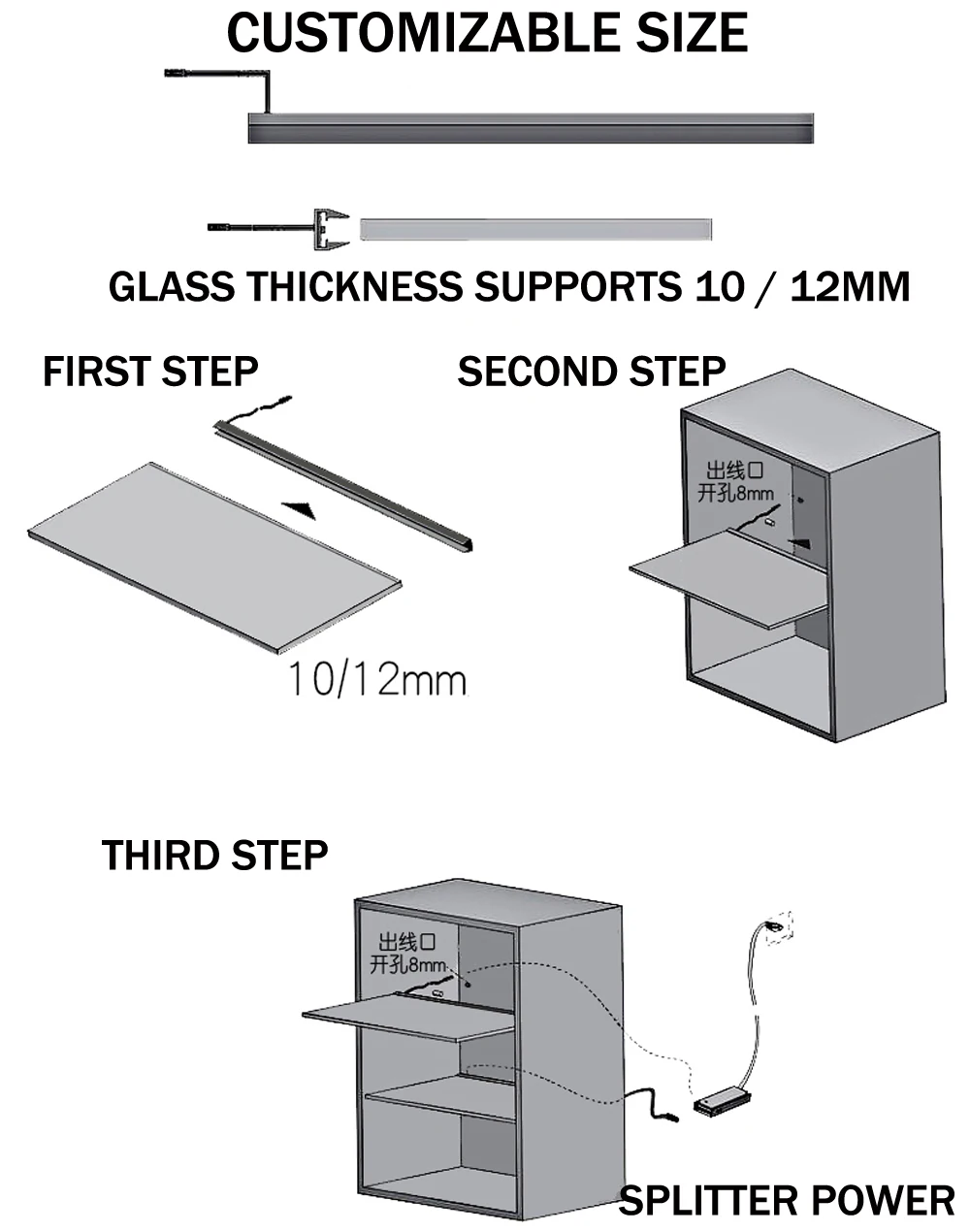 CUSTOMIZABLE SIZE

GLASS THICKNESS SUPPORTS 10 / 12MM

FIRST STEP

10/12mm

SECOND STEP

出线口
开孔8mm

THIRD STEP

出线口
开孔8mm

SPLITTER POWER