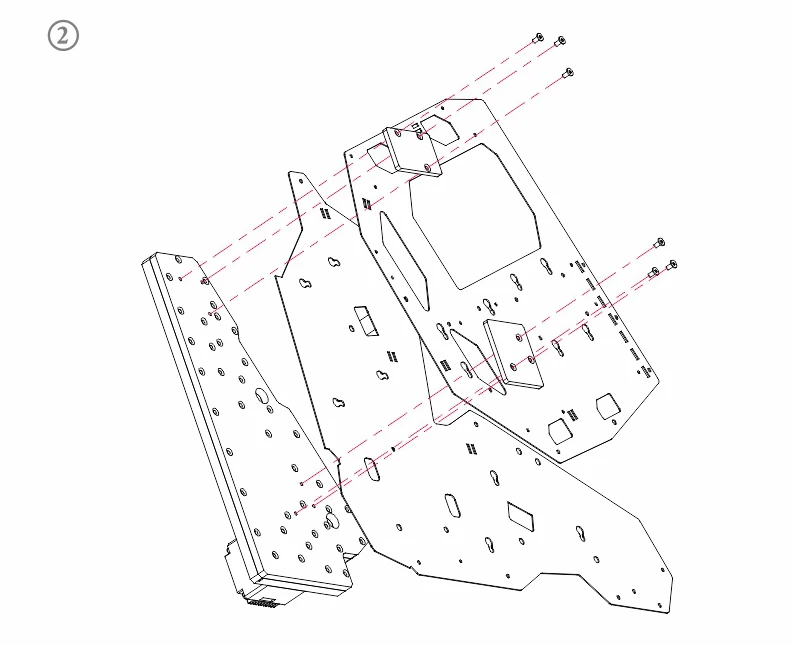 ②