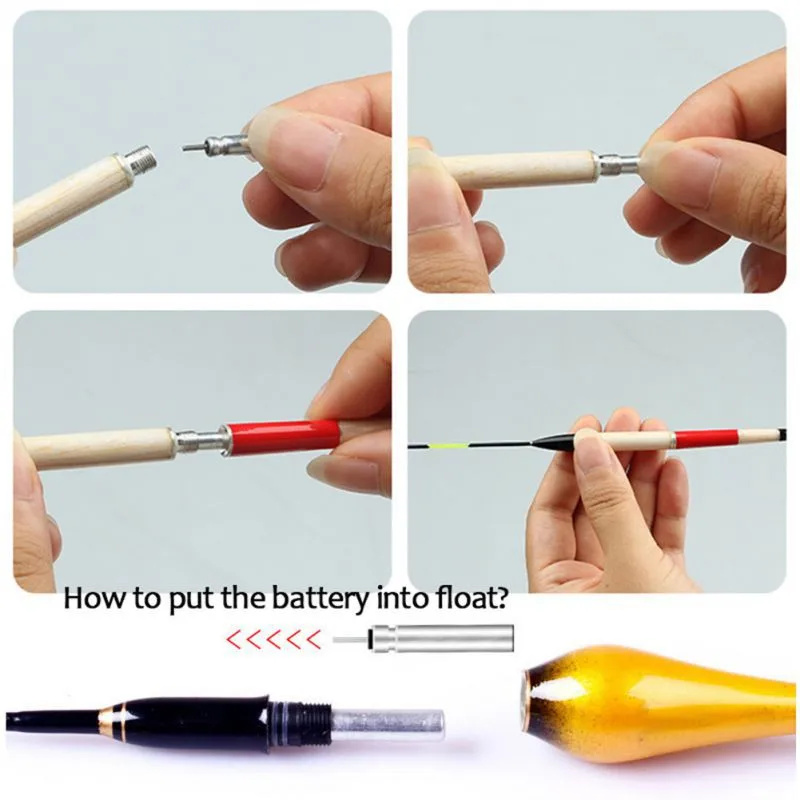 How to put the battery into float?

<<<<<