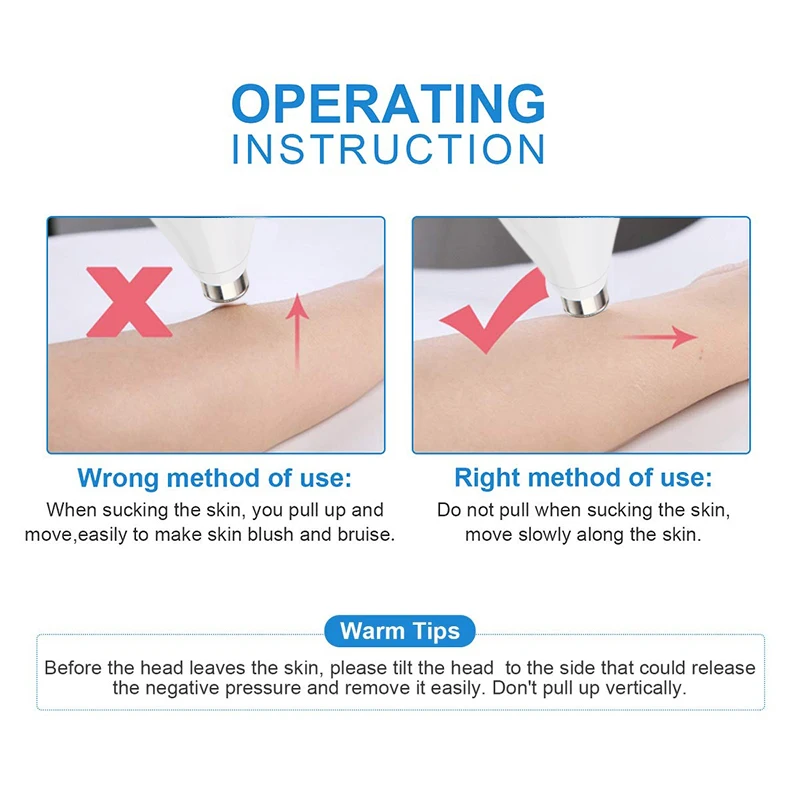 OPERATING
INSTRUCTION

Wrong method of use:
When sucking the skin, you pull up and move,easily to make skin blush and bruise.

Right method of use:
Do not pull when sucking the skin, move slowly along the skin.

Warm Tips
Before the head leaves the skin, please tilt the head to the side that could release the negative pressure and remove it easily. Don't pull up vertically.