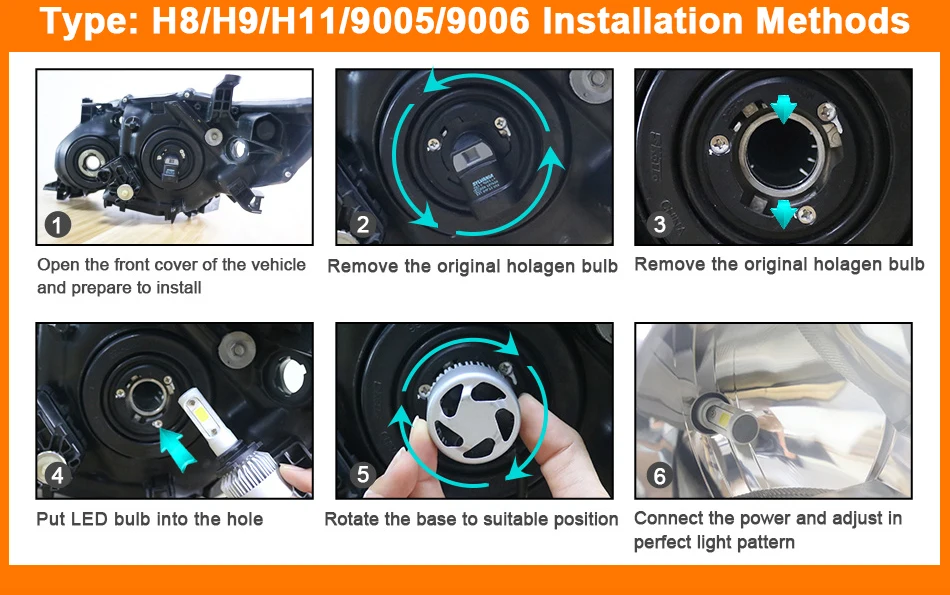 Type: H8/H9/H11/9005/9006 Installation Methods

1
Open the front cover of the vehicle and prepare to install

2
Remove the original holagen bulb

3
Remove the original holagen bulb

4
Put LED bulb into the hole

5
Rotate the base to suitable position

6
Connect the power and adjust in perfect light pattern