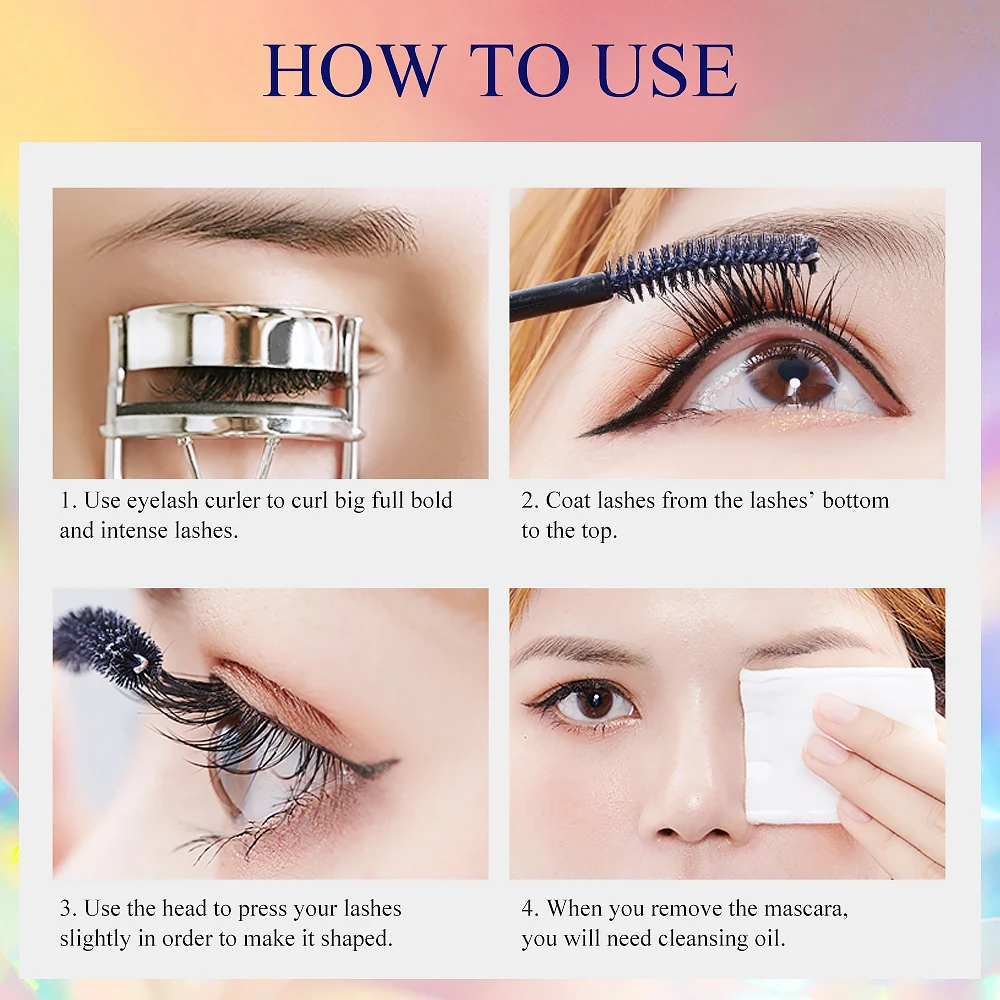 HOW TO USE

1. Use eyelash curler to curl big full bold and intense lashes.

2. Coat lashes from the lashes' bottom to the top.

3. Use the head to press your lashes slightly in order to make it shaped.

4. When you remove the mascara, you will need cleansing oil.